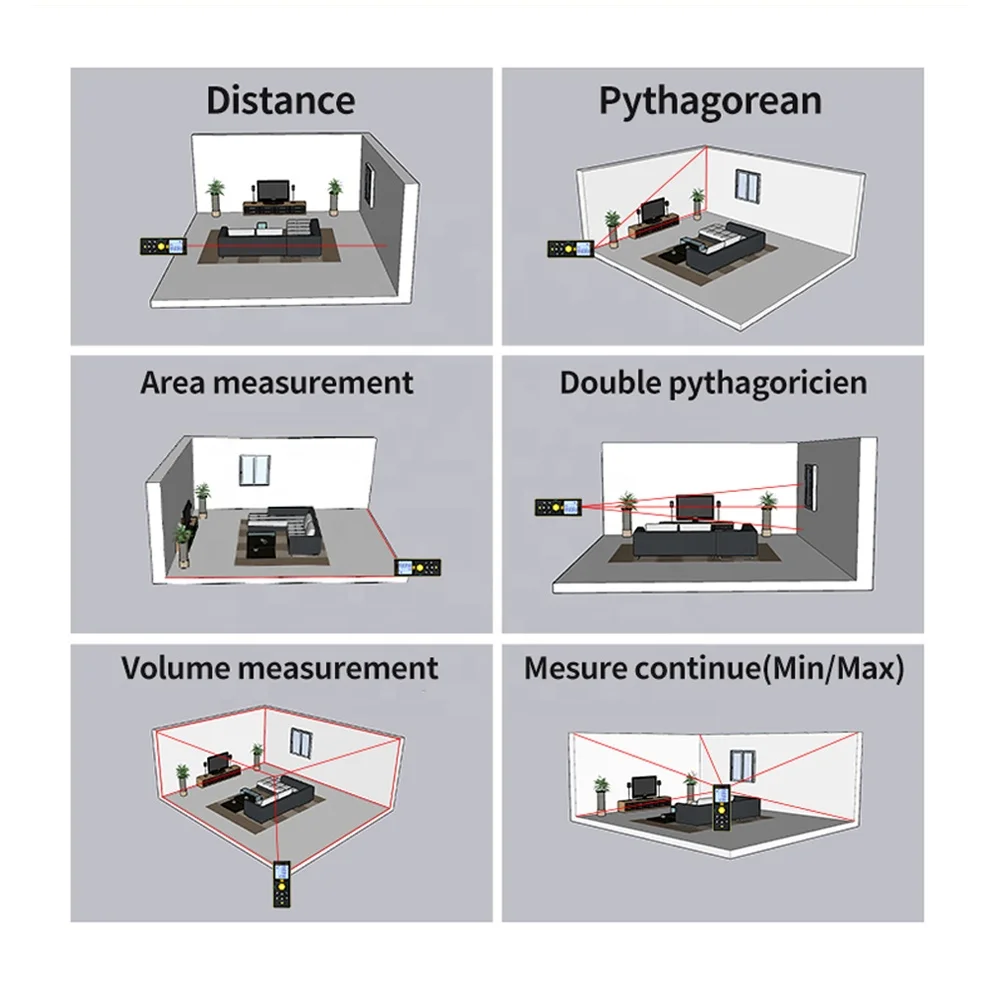 Distance

Pythagorean

Area measurement

Double pythagoricien

Volume measurement

Mesure continue(Min/Max)