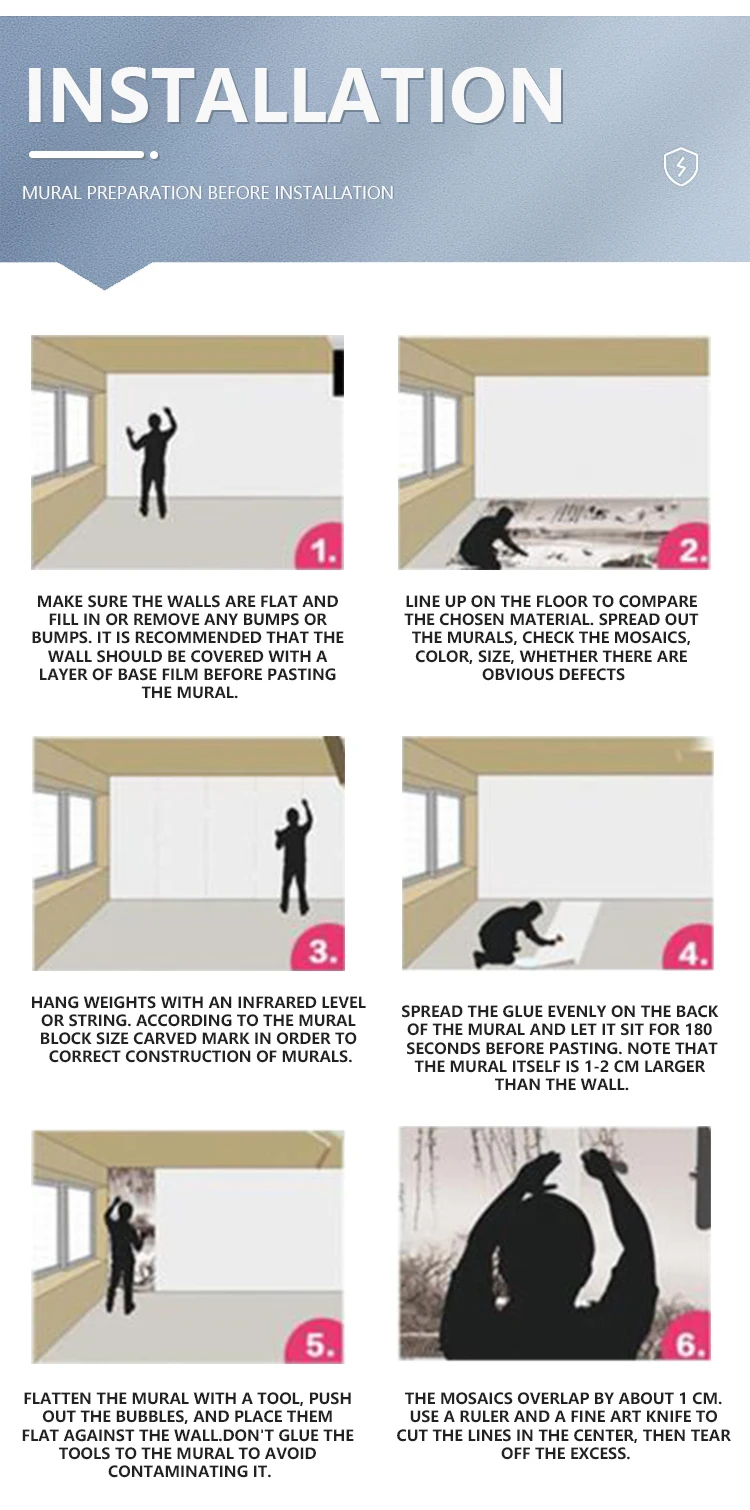 INSTALLATION

MURAL PREPARATION BEFORE INSTALLATION

1.

MAKE SURE THE WALLS ARE FLAT AND FILL IN OR REMOVE ANY BUMPS OR BUMPS. IT IS RECOMMENDED THAT THE WALL SHOULD BE COVERED WITH A LAYER OF BASE FILM BEFORE PASTING THE MURAL.

2.

LINE UP ON THE FLOOR TO COMPARE THE CHOSEN MATERIAL. SPREAD OUT THE MURALS, CHECK THE MOSAICS, COLOR, SIZE, WHETHER THERE ARE OBVIOUS DEFECTS

3.

HANG WEIGHTS WITH AN INFRARED LEVEL OR STRING. ACCORDING TO THE MURAL BLOCK SIZE CARVED MARK IN ORDER TO CORRECT CONSTRUCTION OF MURALS.

4.

SPREAD THE GLUE EVENLY ON THE BACK OF THE MURAL AND LET IT SIT FOR 180 SECONDS BEFORE PASTING. NOTE THAT THE MURAL ITSELF IS 1-2 CM LARGER THAN THE WALL.

5.

FLATTEN THE MURAL WITH A TOOL, PUSH OUT THE BUBBLES, AND PLACE THEM FLAT AGAINST THE WALL.DON'T GLUE THE TOOLS TO THE MURAL TO AVOID CONTAMINATING IT.

6.

THE MOSAICS OVERLAP BY ABOUT 1 CM. USE A RULER AND A FINE ART KNIFE TO CUT THE LINES IN THE CENTER, THEN TEAR OFF THE EXCESS.