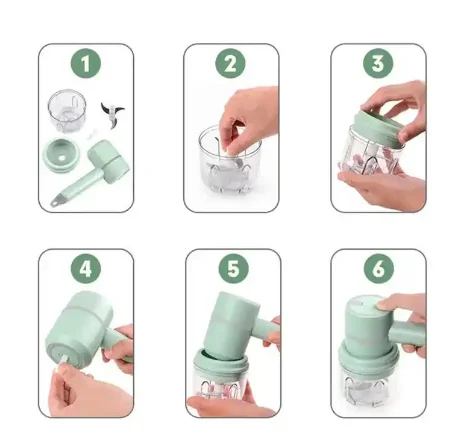 1

2

3

4

5

6