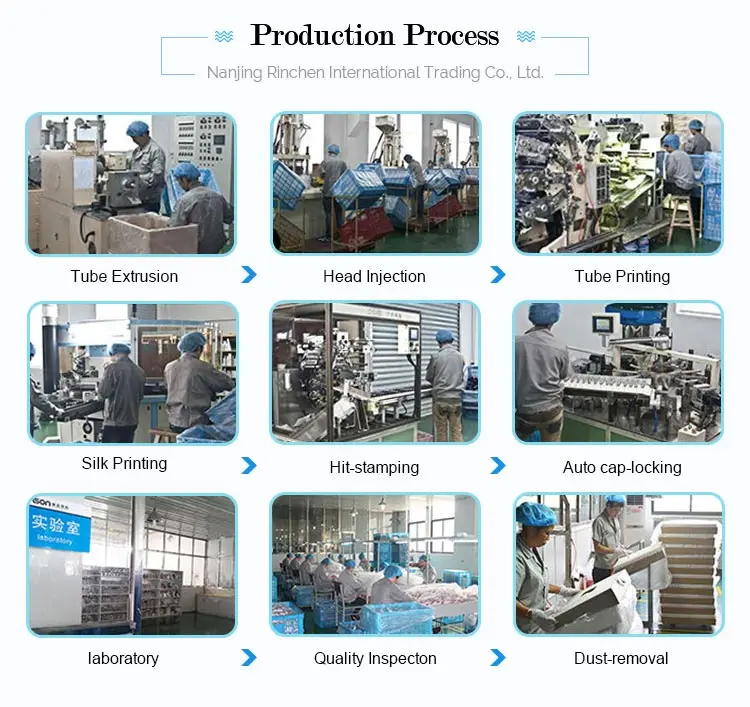 Production Process

Nanjing Rinchen International Trading Co., Ltd.

Tube Extrusion

Head Injection

Tube Printing

Silk Printing

Hit-stamping

Auto cap-locking

实验室
laboratory

laboratory

Quality Inspecton

Dust-removal