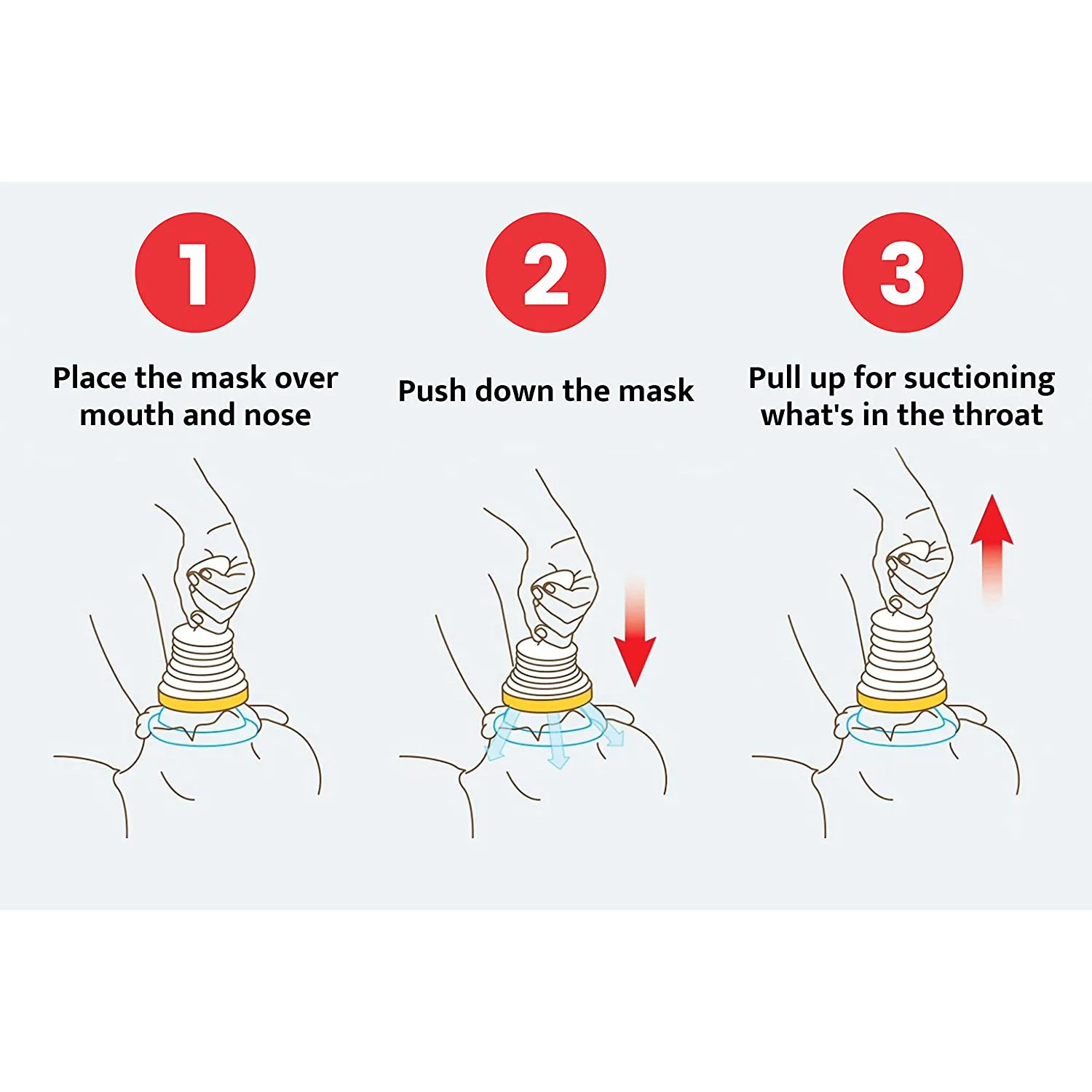 1

Place the mask over mouth and nose

2

Push down the mask

3

Pull up for suctioning what's in the throat