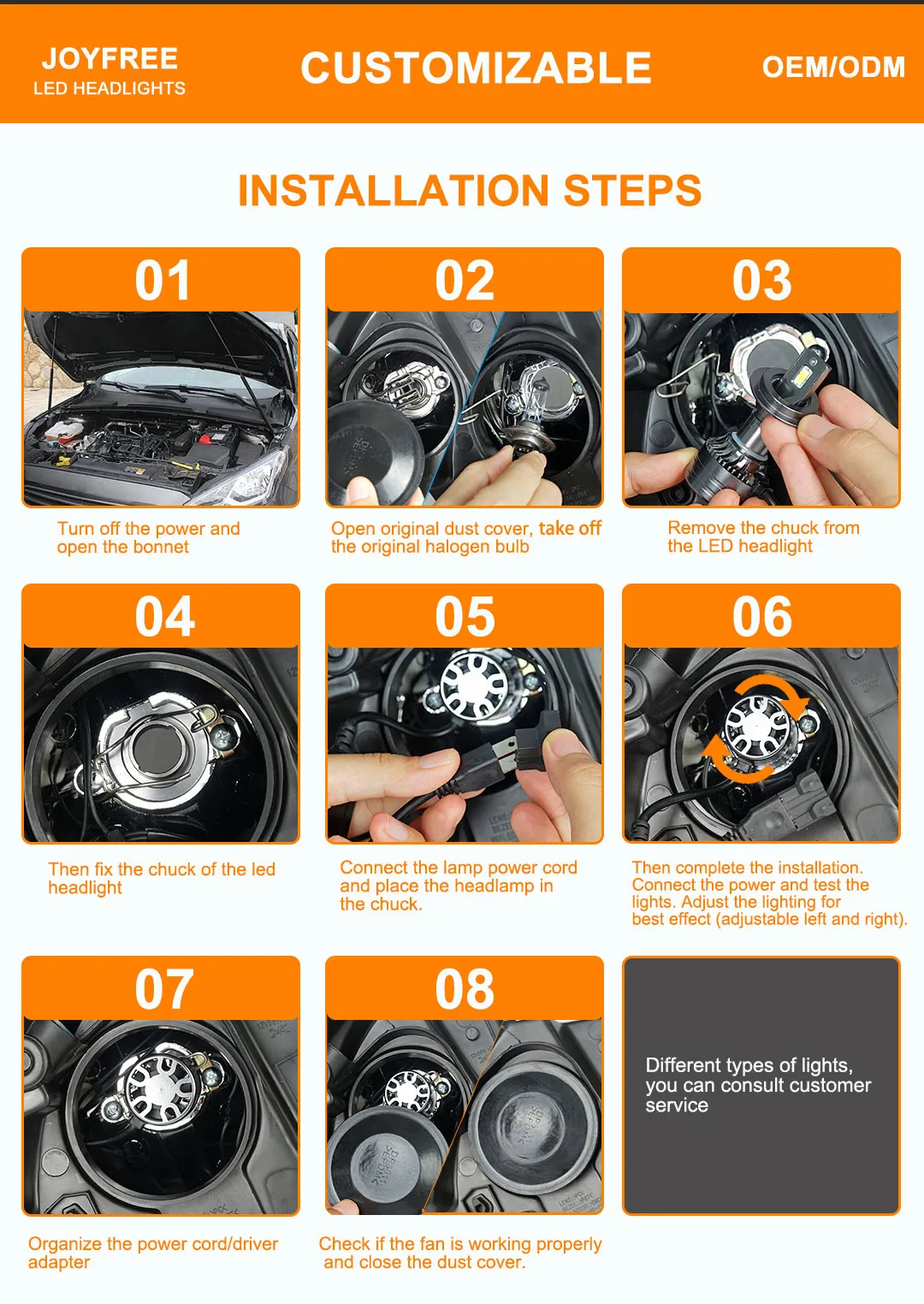 JOYFREE
LED HEADLIGHTS

CUSTOMIZABLE

OEM/ODM

INSTALLATION STEPS

01

Turn off the power and open the bonnet

02

Open original dust cover, take off the original halogen bulb

03

Remove the chuck from the LED headlight

04

Then fix the chuck of the led headlight

05

Connect the lamp power cord and place the headlamp in the chuck.

06

Then complete the installation. Connect the power and test the lights. Adjust the lighting for best effect (adjustable left and right).

07

Organize the power cord/driver adapter

08

Check if the fan is working properly and close the dust cover.

Different types of lights, you can consult customer service