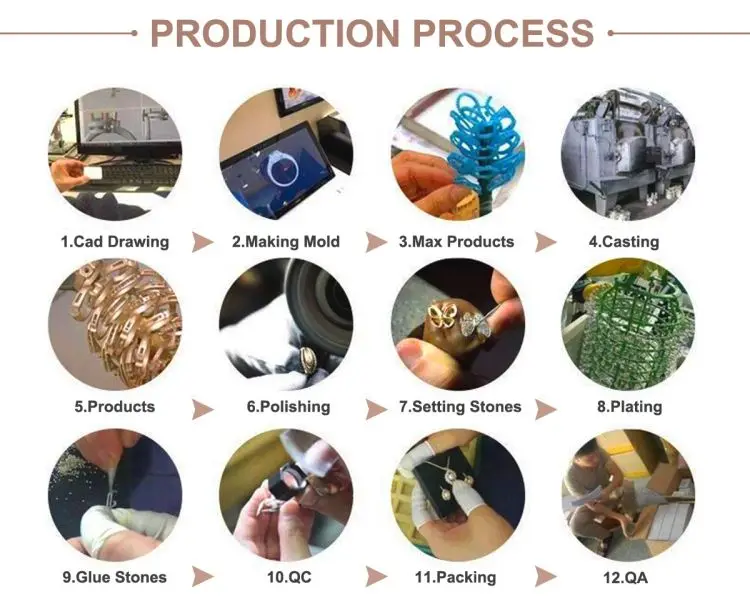 PRODUCTION PROCESS

1.Cad Drawing
2.Making Mold
3.Max Products
4.Casting

5.Products
6.Polishing
7.Setting Stones
8.Plating

9.Glue Stones
10.QC
11.Packing
12.QA