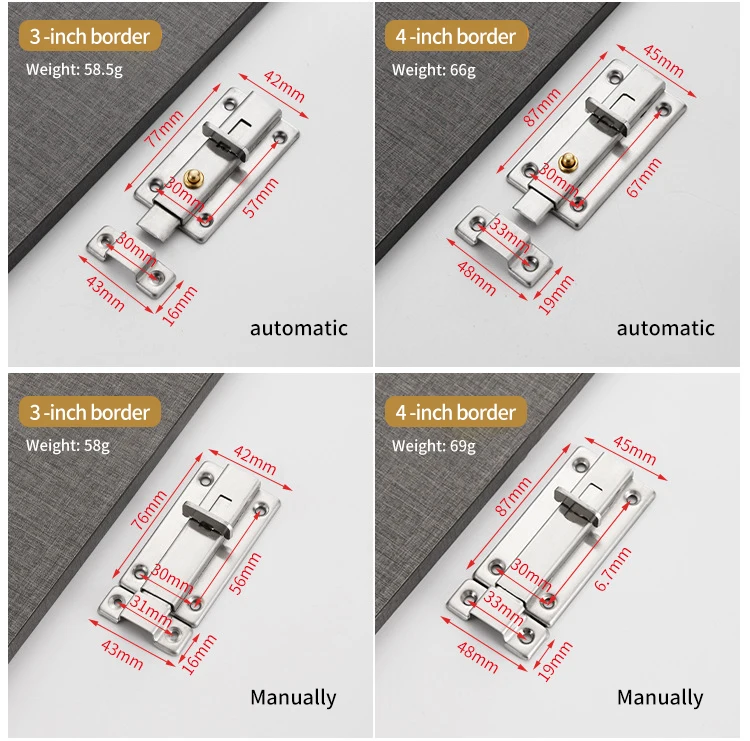 3 -inch border
Weight: 58.5g
42mm
77mm
30mm
57mm
30mm
43mm
16mm
automatic

4 -inch border
Weight: 66g
45mm
87mm
30mm
67mm
33mm
48mm
19mm
automatic

3 -inch border
Weight: 58g
42mm
76mm
30mm
56mm
31mm
43mm
16mm
Manually

4 -inch border
Weight: 69g
45mm
87mm
30mm
6.7mm
33mm
48mm
19mm
Manually