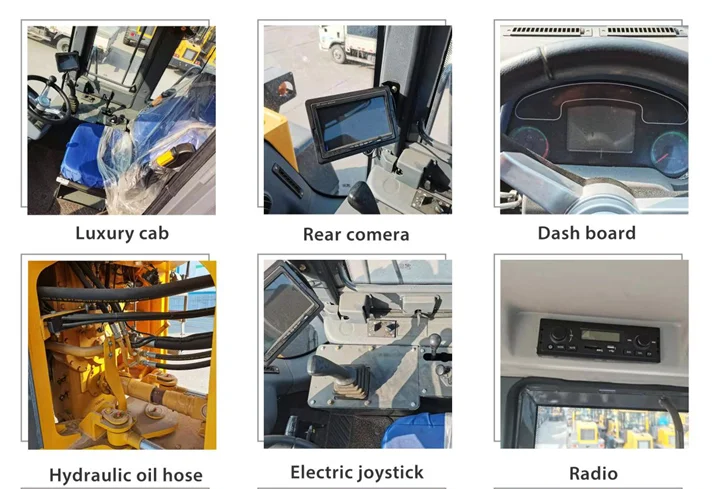 Luxury cab

Rear comera

Dash board

Hydraulic oil hose

Electric joystick

Radio