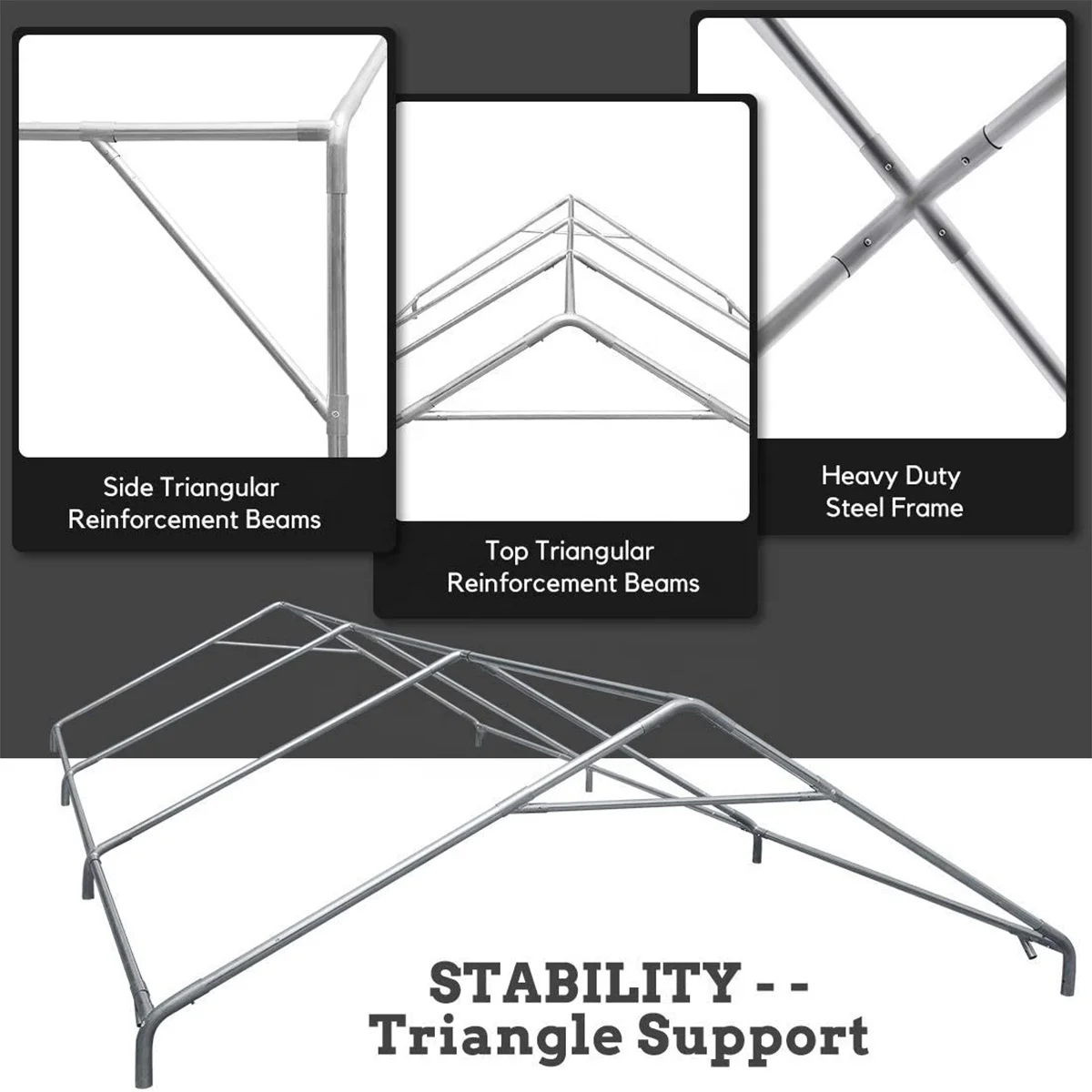 Side Triangular Reinforcement Beams

Top Triangular Reinforcement Beams

Heavy Duty Steel Frame

STABILITY - -
Triangle Support