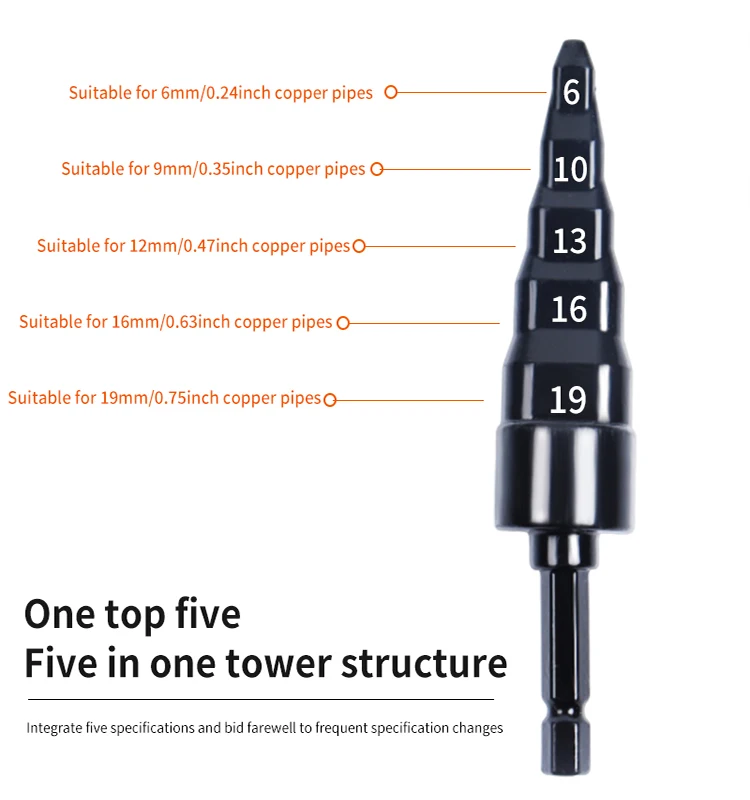 Suitable for 6mm/0.24inch copper pipes

6

Suitable for 9mm/0.35inch copper pipes

10

Suitable for 12mm/0.47inch copper pipes

13

Suitable for 16mm/0.63inch copper pipes

16

Suitable for 19mm/0.75inch copper pipes

19

One top five
Five in one tower structure

Integrate five specifications and bid farewell to frequent specification changes