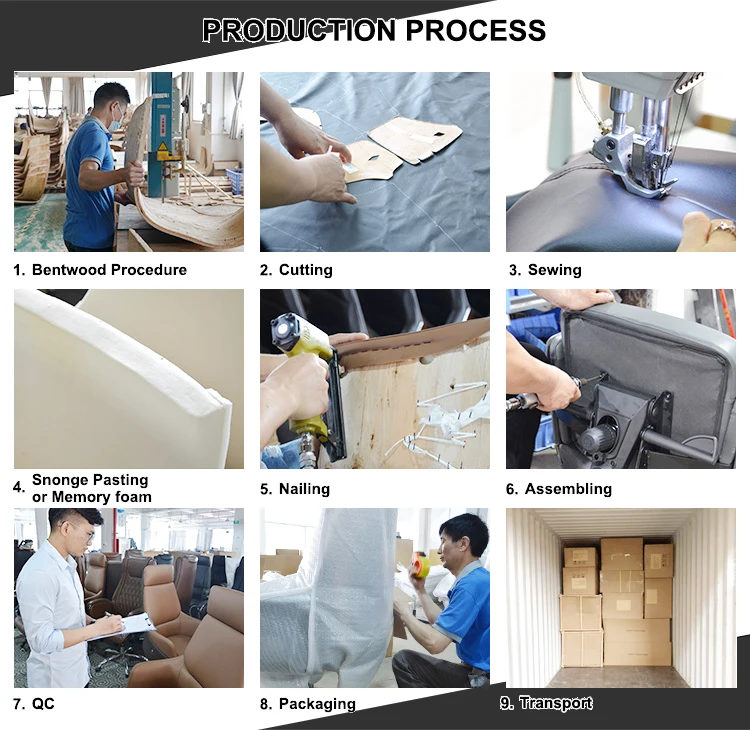 PRODUCTION PROCESS

1. Bentwood Procedure

2. Cutting

3. Sewing

4. Snonge Pasting or Memory foam

5. Nailing

6. Assembling

7. QC

8. Packaging

9. Transport