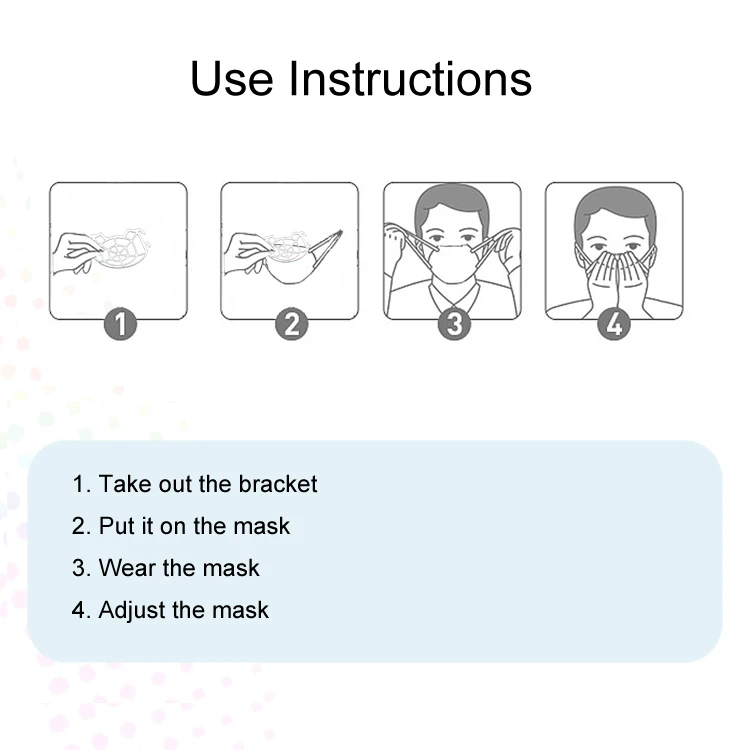 Use Instructions

1

2

3

4

1. Take out the bracket
2. Put it on the mask
3. Wear the mask
4. Adjust the mask