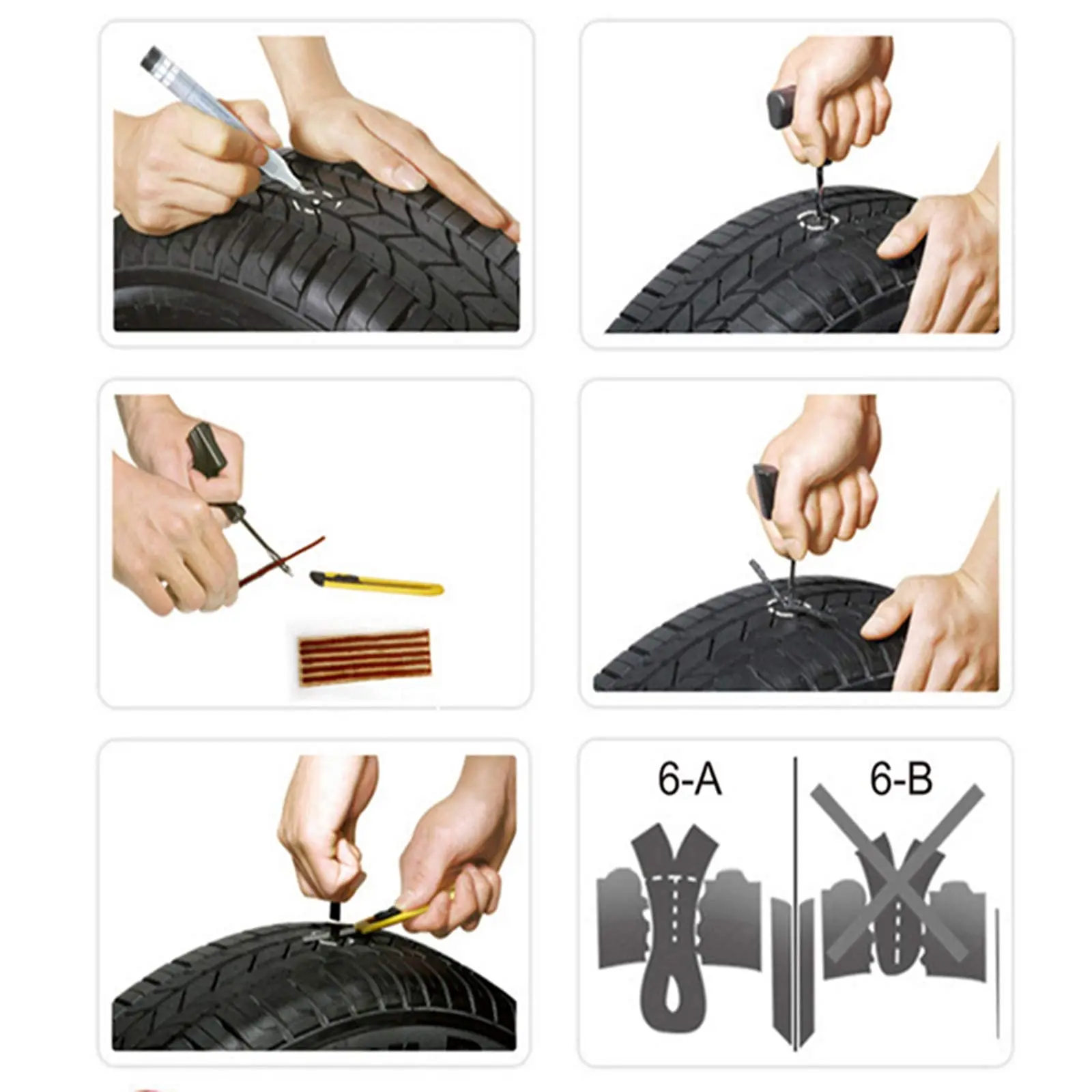 6-A

6-B