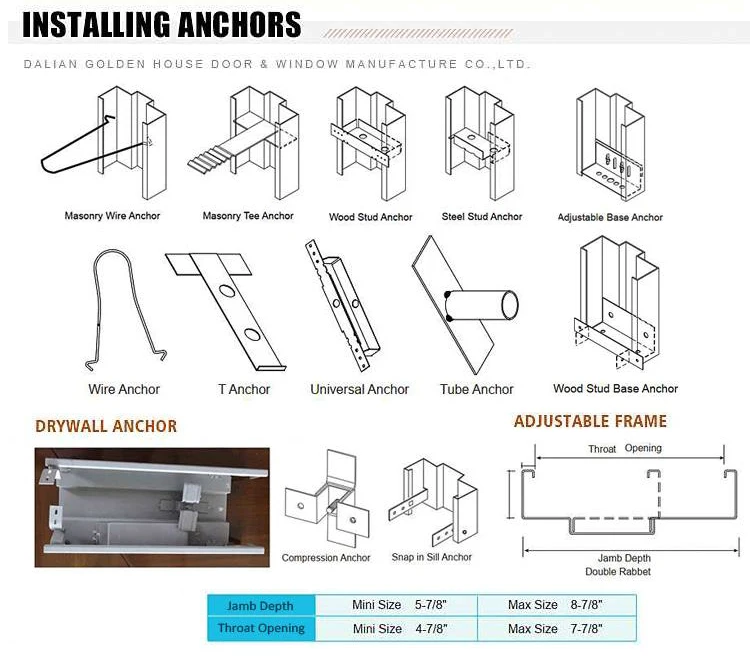 INSTALLING ANCHORS

DALIAN GOLDEN HOUSE DOOR & WINDOW MANUFACTURE CO.,LTD.

Masonry Wire Anchor

Masonry Tee Anchor

Wood Stud Anchor

Steel Stud Anchor

Adjustable Base Anchor

Wire Anchor

T Anchor

Universal Anchor

Tube Anchor

Wood Stud Base Anchor

DRYWALL ANCHOR

Compression Anchor

Snap in Sill Anchor

ADJUSTABLE FRAME

Throat Opening

Jamb Depth
Double Rabbet

| Jamb Depth | Mini Size 5-7/8" | Max Size 8-7/8" |
|---|---|---|
| Throat Opening | Mini Size 4-7/8" | Max Size 7-7/8" |