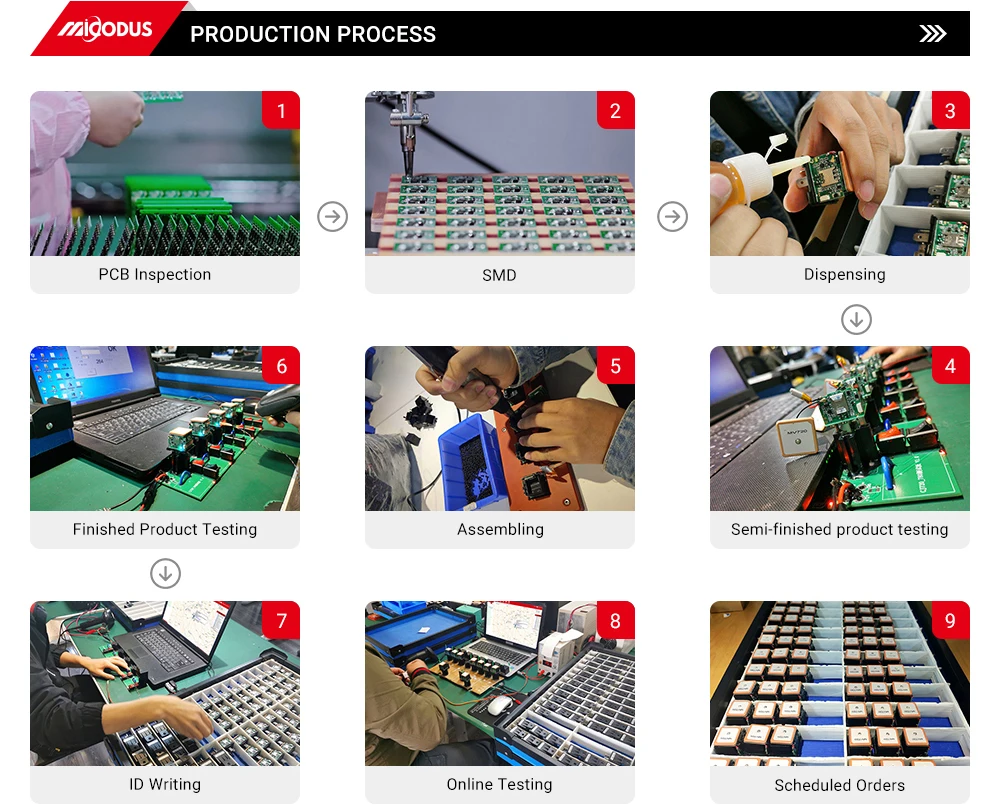 MiCODUS PRODUCTION PROCESS

1
PCB Inspection

2
SMD

3
Dispensing

6
Finished Product Testing

5
Assembling

4
Semi-finished product testing

7
ID Writing

8
Online Testing

9
Scheduled Orders