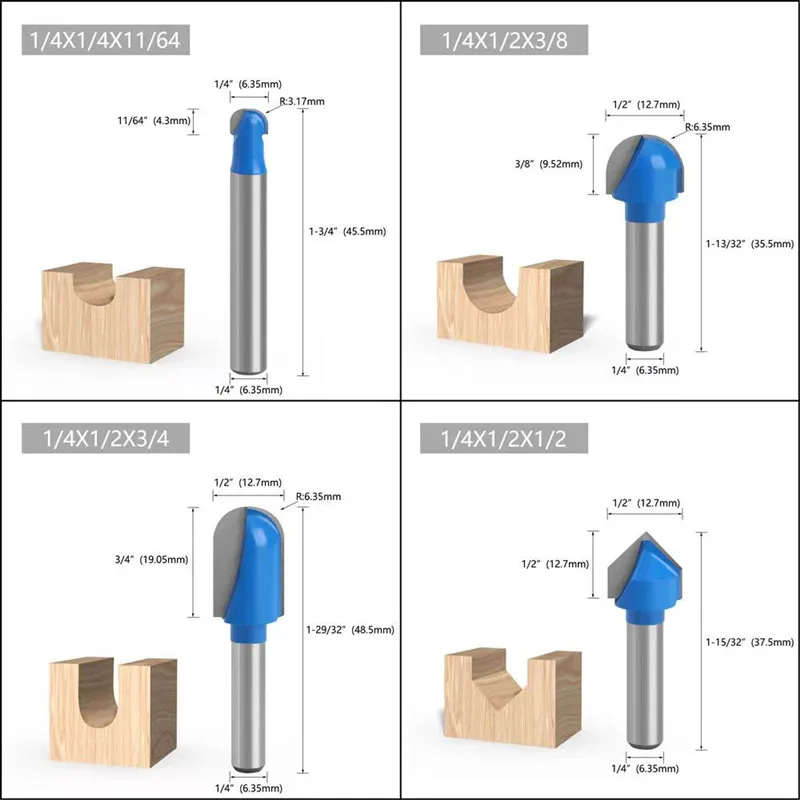 1/4X1/4X11/64

1/4" (6.35mm)
R:3.17mm
11/64" (4.3mm)
1-3/4" (45.5mm)
1/4" (6.35mm)

1/4X1/2X3/8

1/2" (12.7mm)
R:6.35mm
3/8" (9.52mm)
1-13/32" (35.5mm)
1/4" (6.35mm)

1/4X1/2X3/4

1/2" (12.7mm)
R:6.35mm
3/4" (19.05mm)
1-29/32" (48.5mm)
1/4" (6.35mm)

1/4X1/2X1/2

1/2" (12.7mm)
1/2" (12.7mm)
1-15/32" (37.5mm)
1/4" (6.35mm)