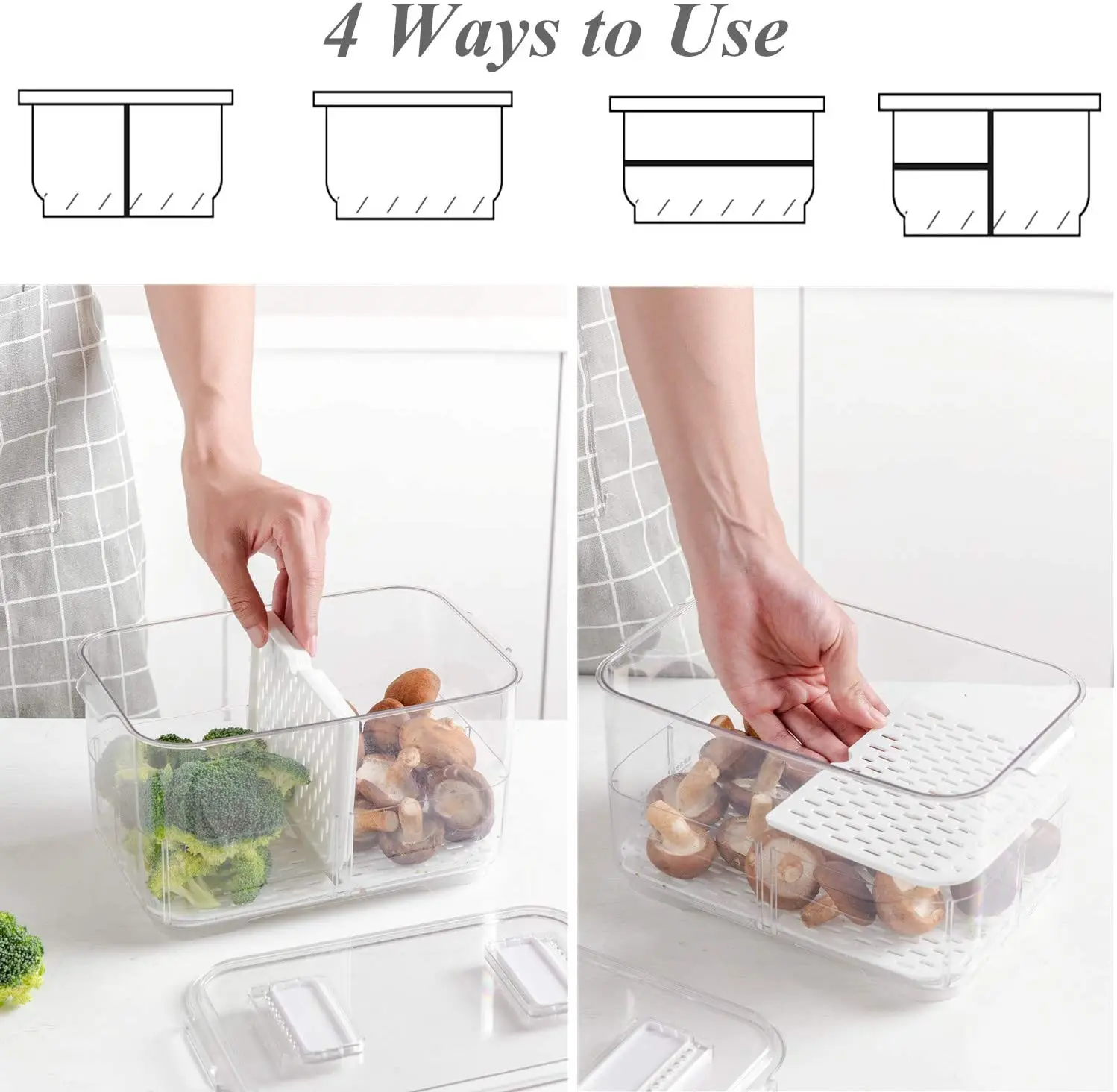 4 Ways to Use