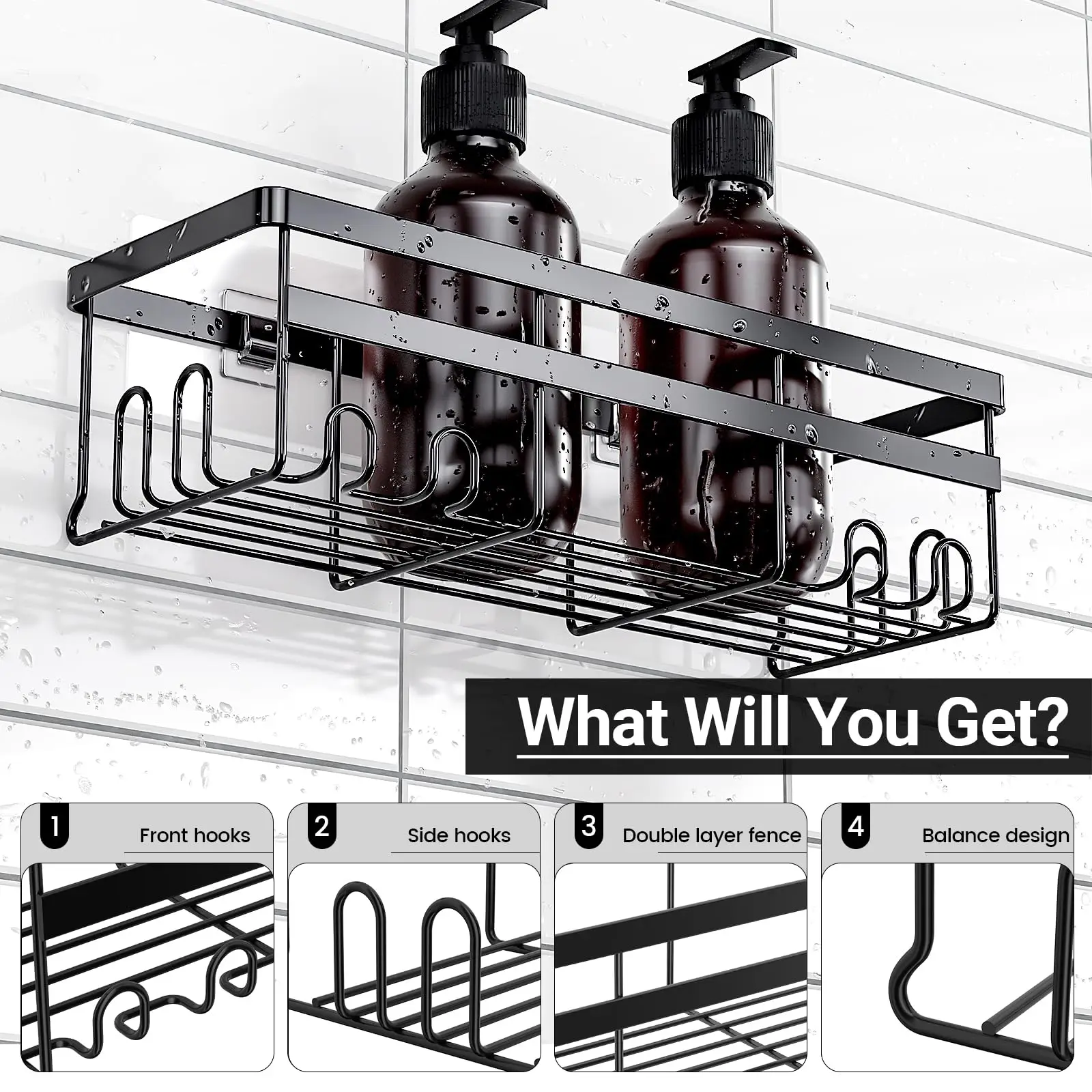 What Will You Get?

1 Front hooks

2 Side hooks

3 Double layer fence

4 Balance design