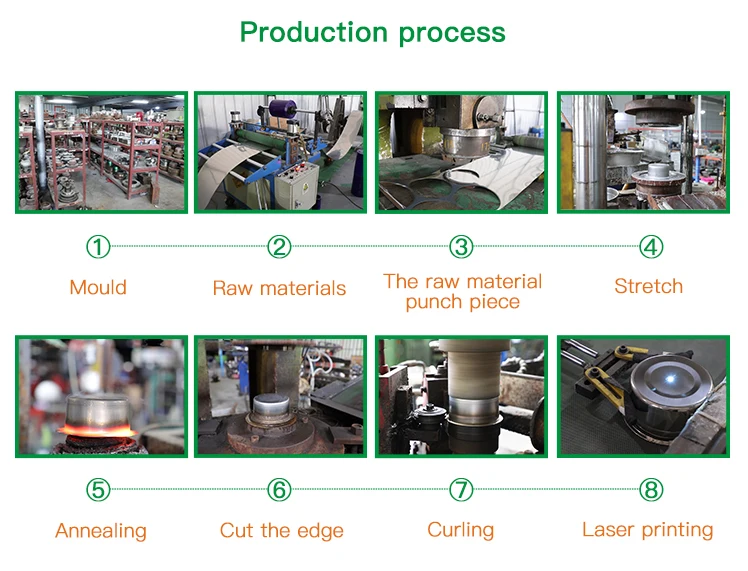 Production process

①

Mould

②

Raw materials

③

The raw material punch piece

④

Stretch

⑤

Annealing

⑥

Cut the edge

⑦

Curling

⑧

Laser printing