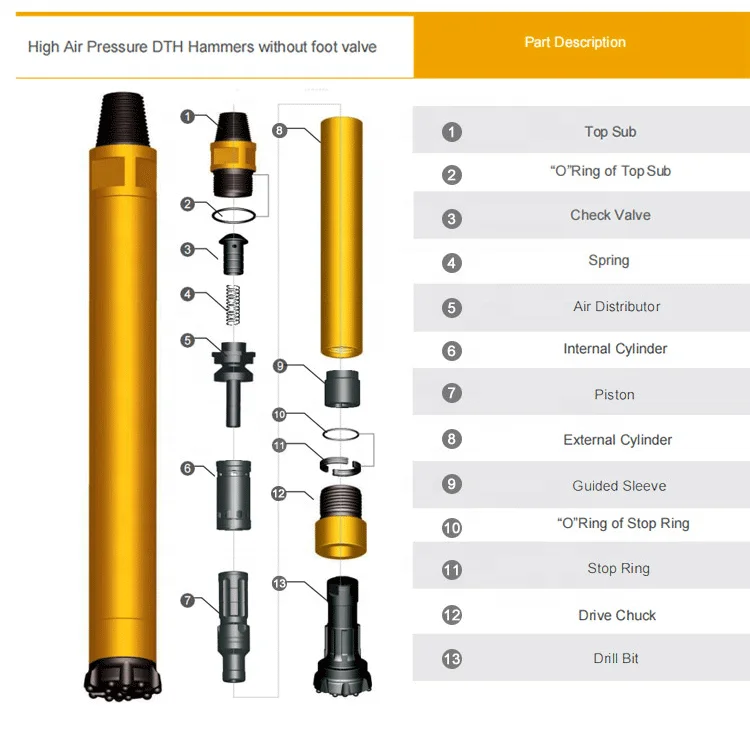 High Air Pressure DTH Hammers without foot valve

Part Description

1 2 3 4 5 6 7 8 9 10 11 12 13

| | |
|---|---|
| 1 | Top Sub |
| 2 | “O”Ring of Top Sub |
| 3 | Check Valve |
| 4 | Spring |
| 5 | Air Distributor |
| 6 | Internal Cylinder |
| 7 | Piston |
| 8 | External Cylinder |
| 9 | Guided Sleeve |
| 10 | “O”Ring of Stop Ring |
| 11 | Stop Ring |
| 12 | Drive Chuck |
| 13 | Drill Bit |