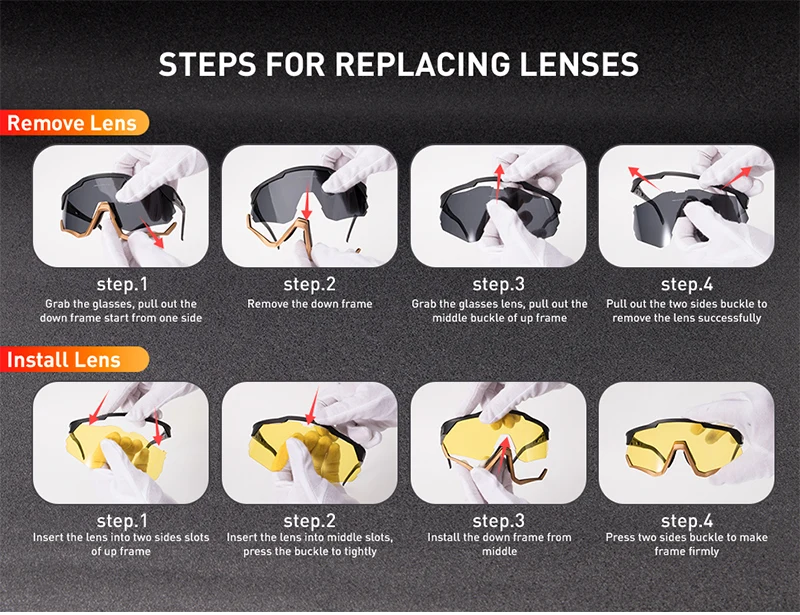 STEPS FOR REPLACING LENSES

Remove Lens

step.1
Grab the glasses, pull out the down frame start from one side

step.2
Remove the down frame

step.3
Grab the glasses lens, pull out the middle buckle of up frame

step.4
Pull out the two sides buckle to remove the lens successfully

Install Lens

step.1
Insert the lens into two sides slots of up frame

step.2
Insert the lens into middle slots, press the buckle to tightly

step.3
Install the down frame from middle

step.4
Press two sides buckle to make frame firmly