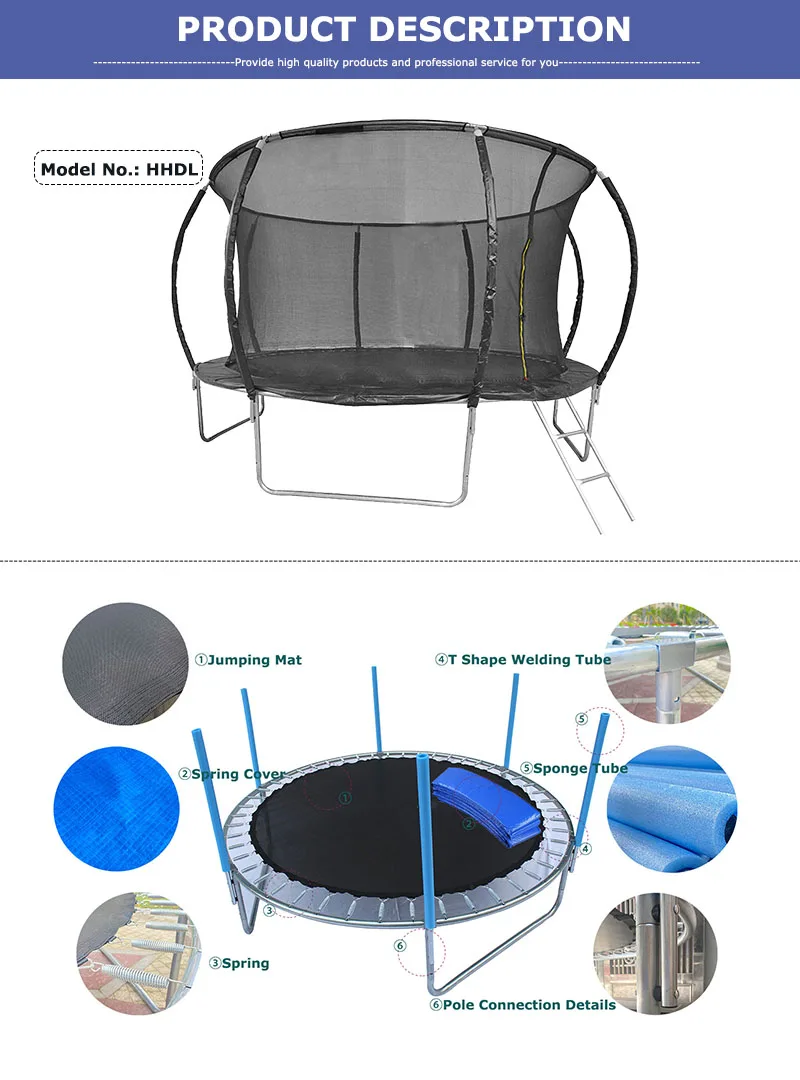 PRODUCT DESCRIPTION

------------------------------Provide high quality products and professional service for you------------------------------

Model No.: HHDL

①Jumping Mat

②Spring Cover

③Spring

④T Shape Welding Tube

⑤Sponge Tube

⑥Pole Connection Details

①

②

③

④

⑤

⑥