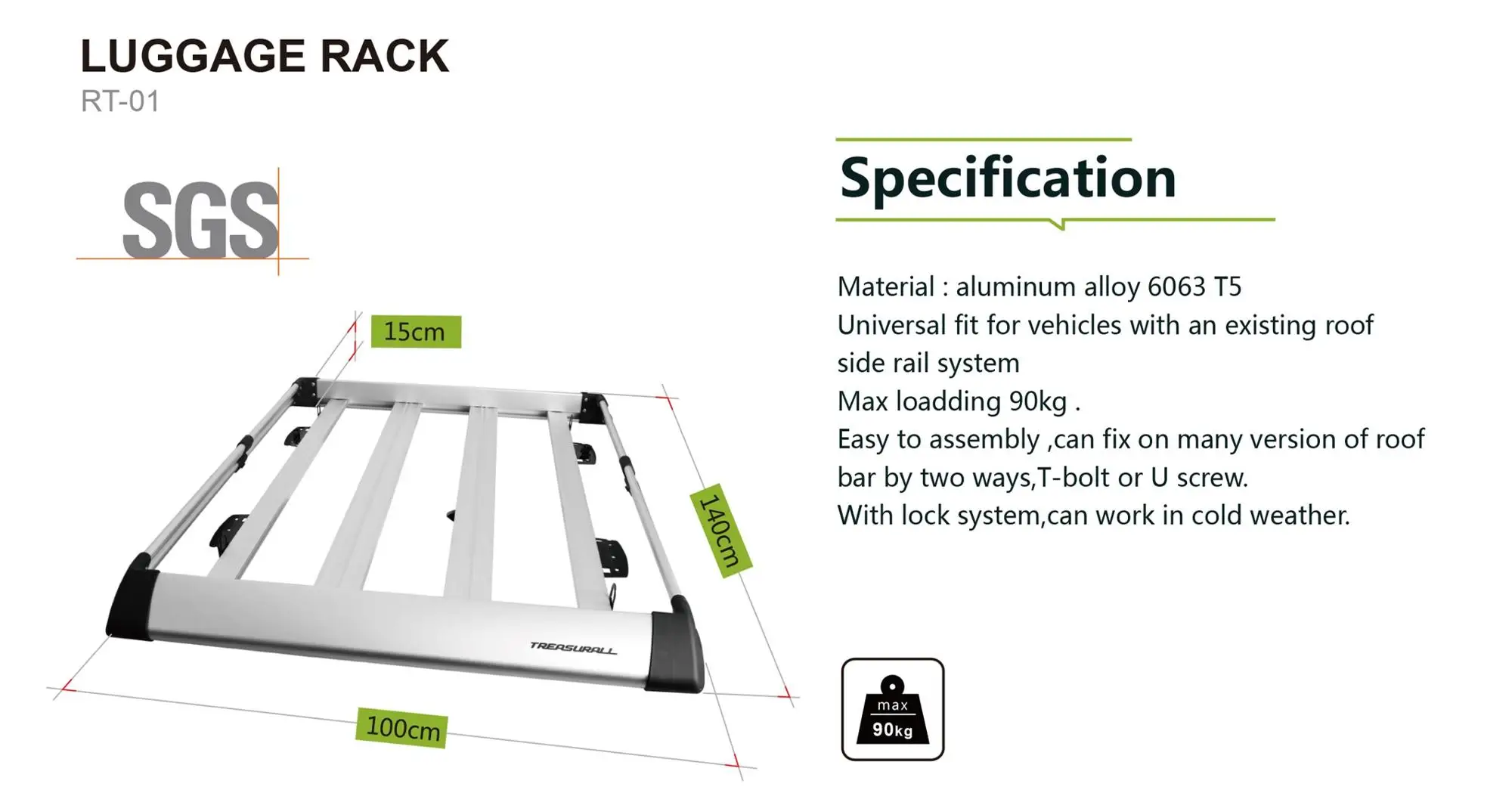 LUGGAGE RACK
RT-01

SGS

15cm

140cm

100cm

TREASURALL

Specification

Material : aluminum alloy 6063 T5
Universal fit for vehicles with an existing roof side rail system
Max loadding 90kg .
Easy to assembly ,can fix on many version of roof bar by two ways,T-bolt or U screw.
With lock system,can work in cold weather.

max
90kg