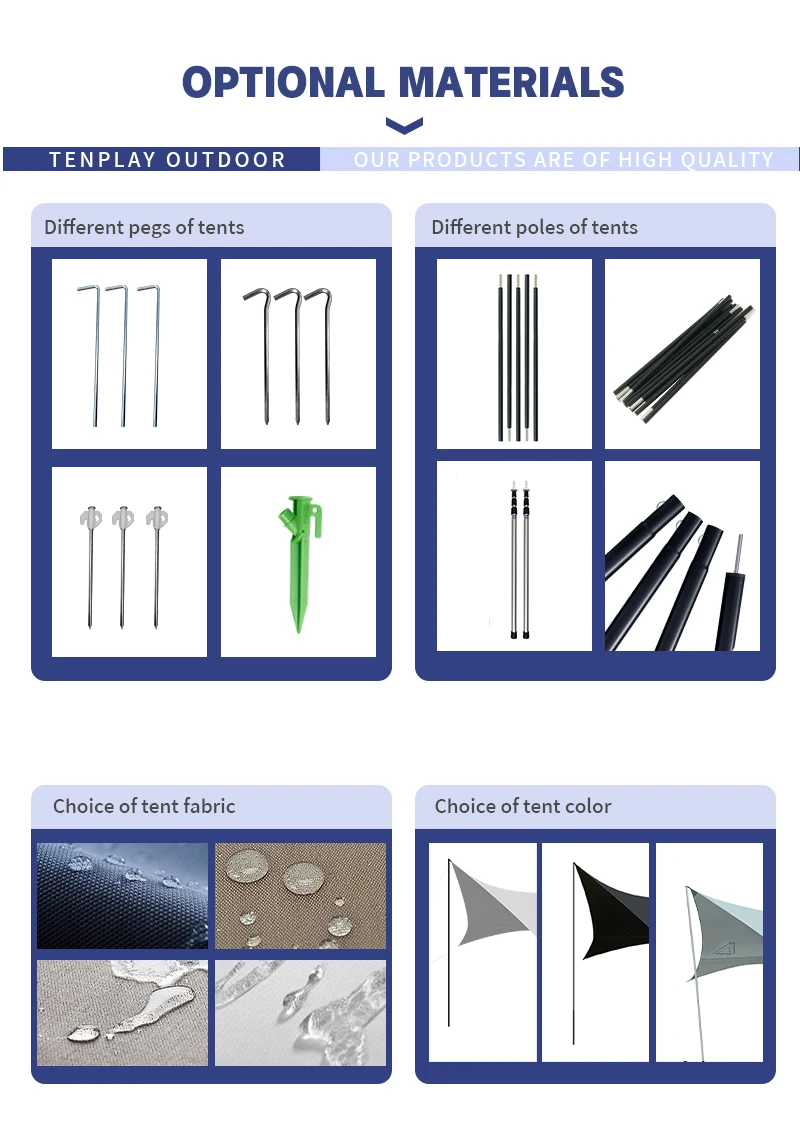 OPTIONAL MATERIALS

TENPLAY OUTDOOR

OUR PRODUCTS ARE OF HIGH QUALITY

Different pegs of tents

Different poles of tents

Choice of tent fabric

Choice of tent color