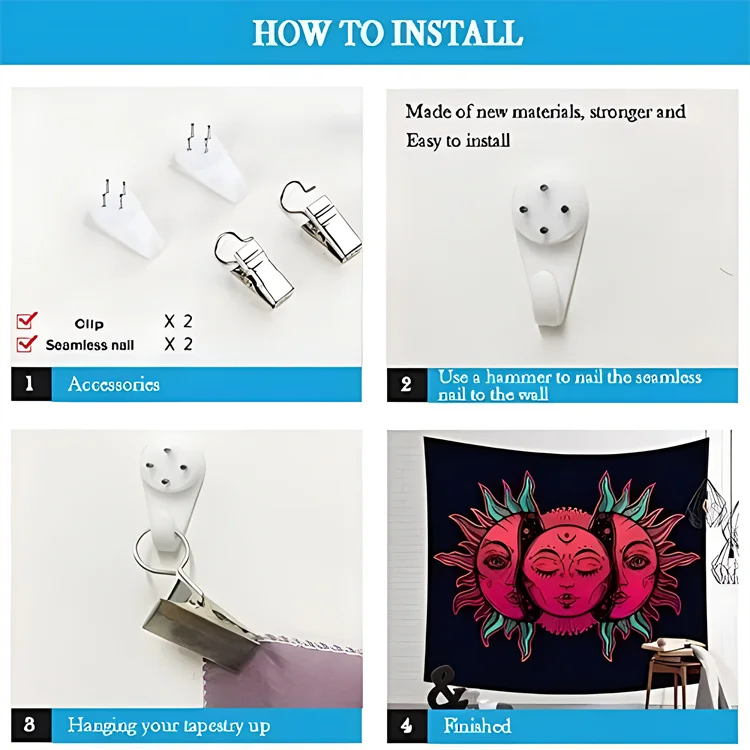 HOW TO INSTALL

Clip X 2
Seamless nail X 2

1 Accessories

Made of new materials, stronger and Easy to install

2 Use a hammer to nail the seamless nail to the wall

3 Hanging your tapestry up

4 Finished