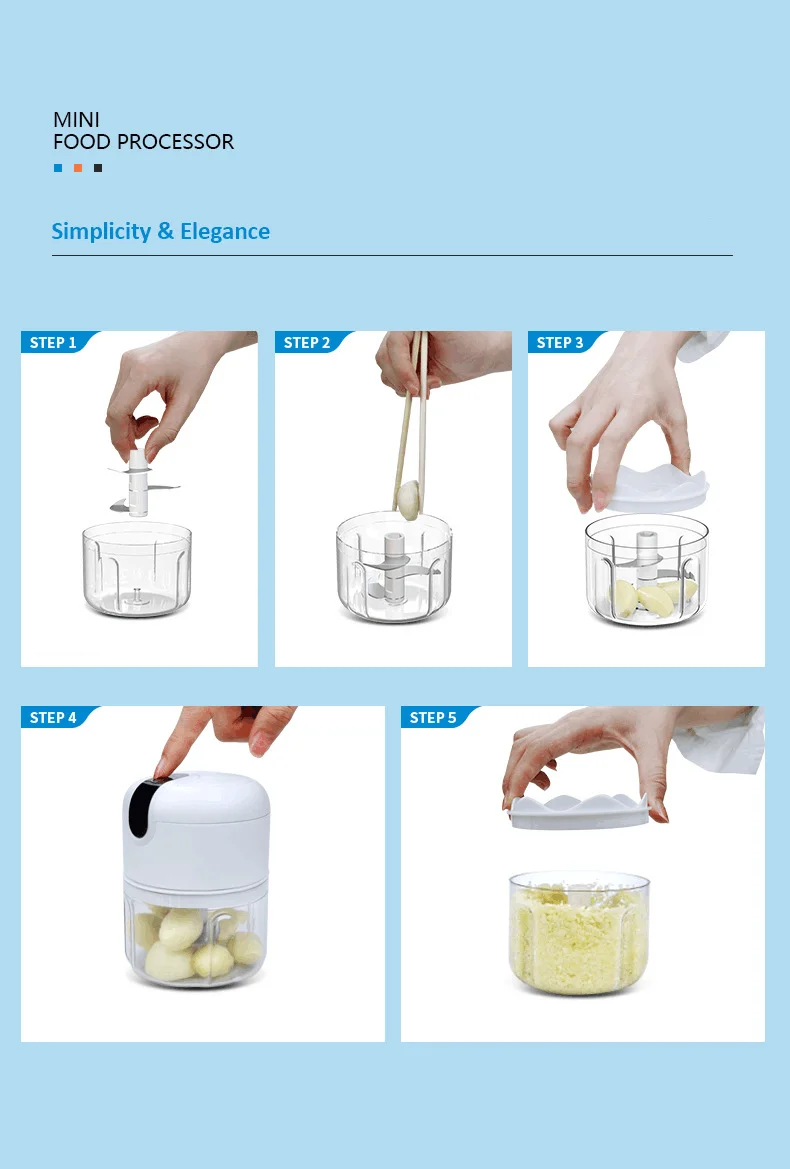 MINI
FOOD PROCESSOR

Simplicity & Elegance

STEP 1

STEP 2

STEP 3

STEP 4

STEP 5