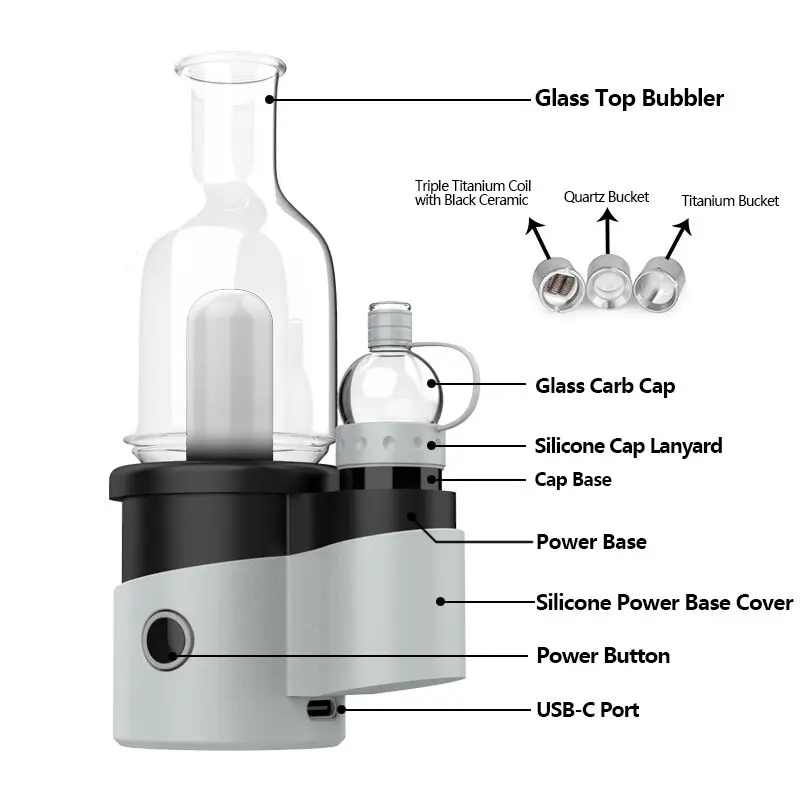 Glass Top Bubbler

Triple Titanium Coil with Black Ceramic

Quartz Bucket

Titanium Bucket

Glass Carb Cap

Silicone Cap Lanyard

Cap Base

Power Base

Silicone Power Base Cover

Power Button

USB-C Port