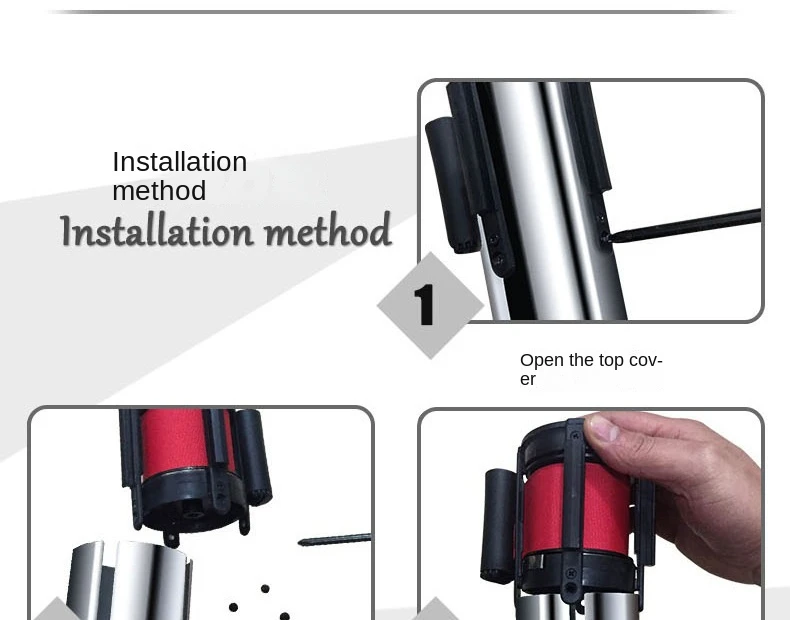 Installation method

Installation method

1

Open the top cover