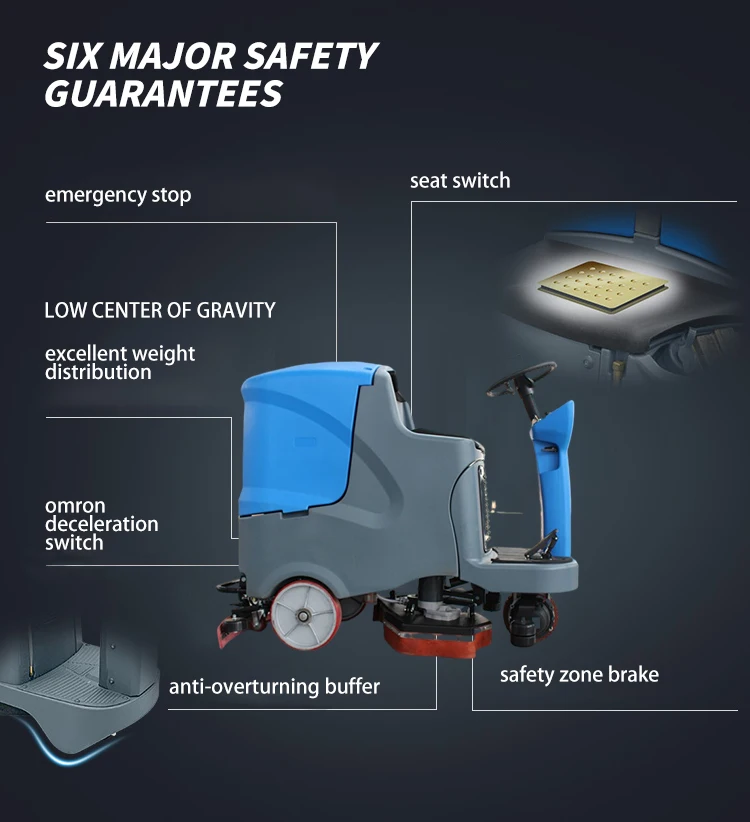 SIX MAJOR SAFETY GUARANTEES

emergency stop

seat switch

LOW CENTER OF GRAVITY

excellent weight distribution

omron deceleration switch

anti-overturning buffer

safety zone brake