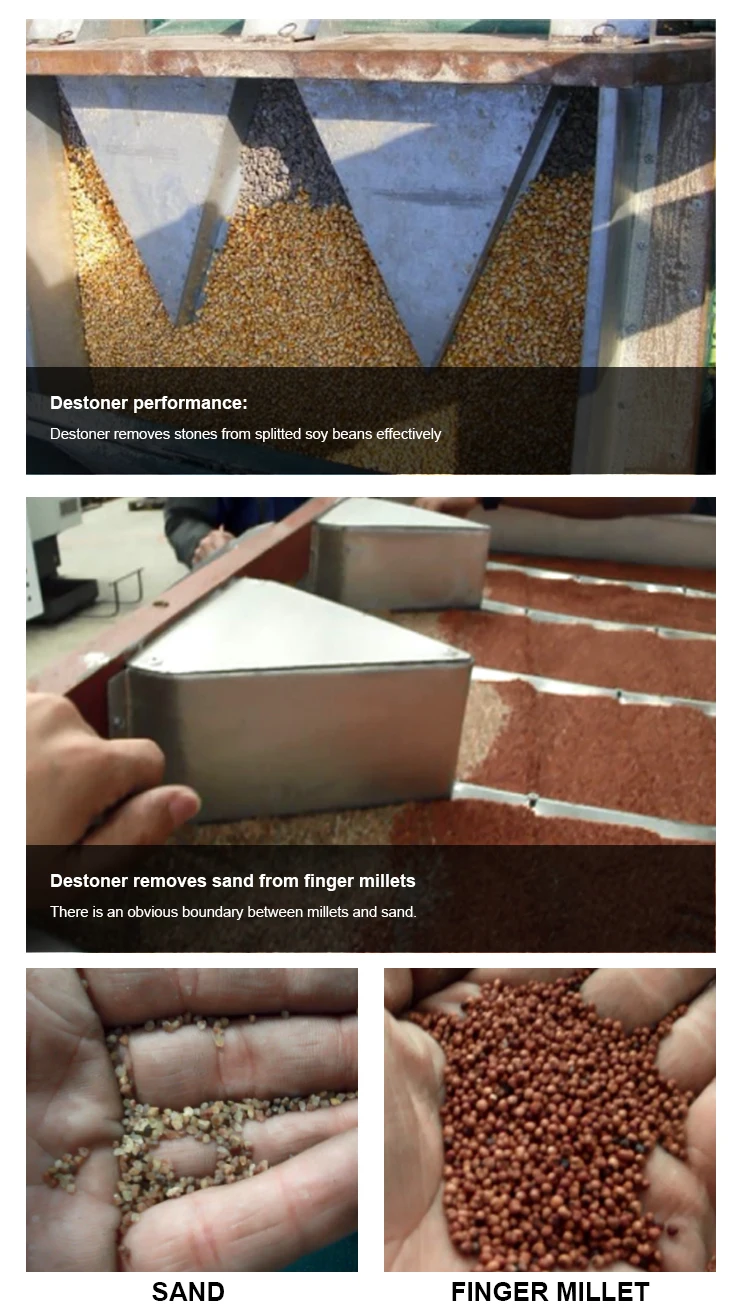 Destoner performance:
Destoner removes stones from splitted soy beans effectively

Destoner removes sand from finger millets
There is an obvious boundary between millets and sand.

SAND

FINGER MILLET