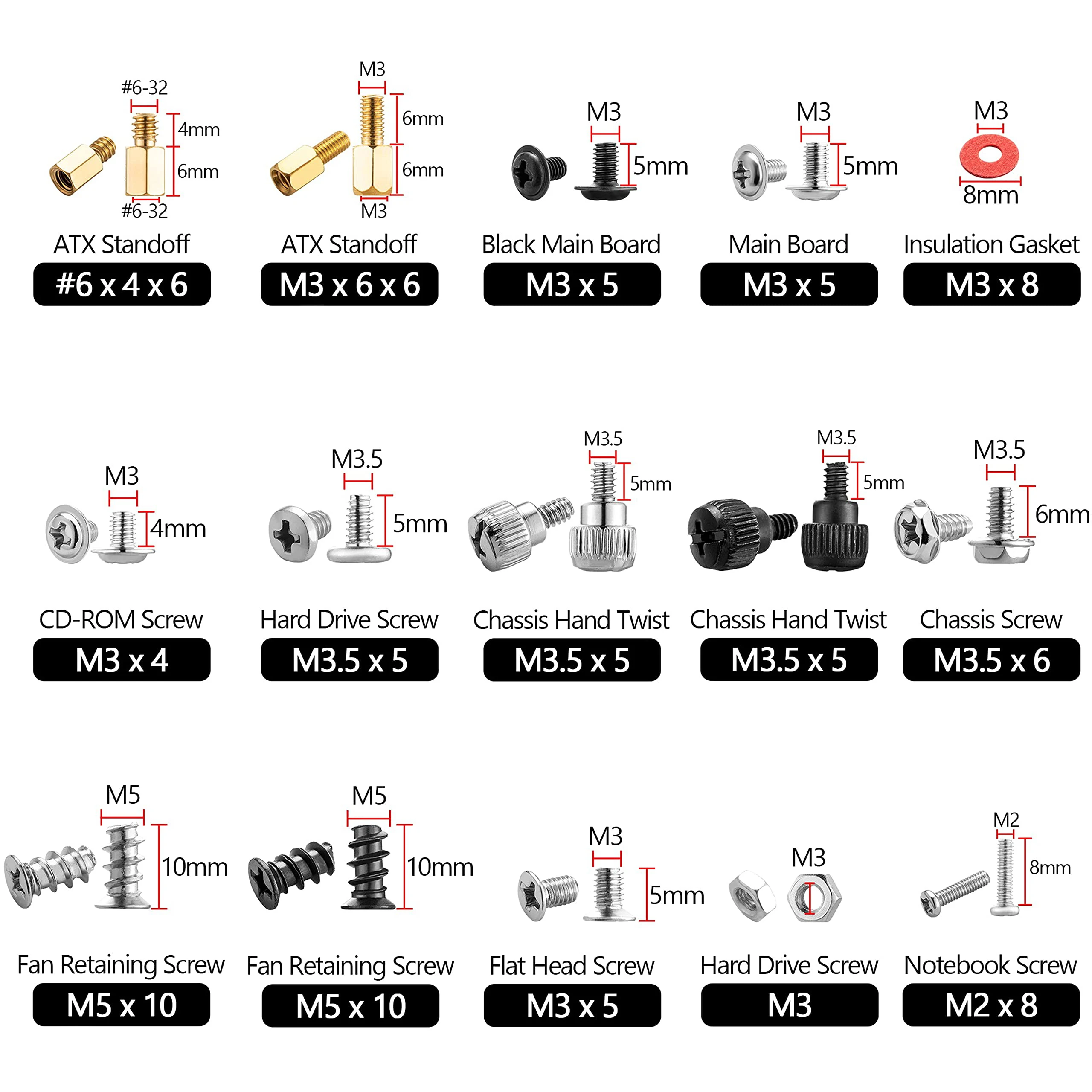 #6-32
4mm
6mm
#6-32
ATX Standoff
#6 x 4 x 6

M3
6mm
6mm
M3
ATX Standoff
M3 x 6 x 6

M3
5mm
Black Main Board
M3 x 5

M3
5mm
Main Board
M3 x 5

M3
8mm
Insulation Gasket
M3 x 8

M3
4mm
CD-ROM Screw
M3 x 4

M3.5
5mm
Hard Drive Screw
M3.5 x 5

M3.5
5mm
Chassis Hand Twist
M3.5 x 5

M3.5
5mm
Chassis Hand Twist
M3.5 x 5

M3.5
6mm
Chassis Screw
M3.5 x 6

M5
10mm
Fan Retaining Screw
M5 x 10

M5
10mm
Fan Retaining Screw
M5 x 10

M3
5mm
Flat Head Screw
M3 x 5

M3
Hard Drive Screw
M3

M2
8mm
Notebook Screw
M2 x 8