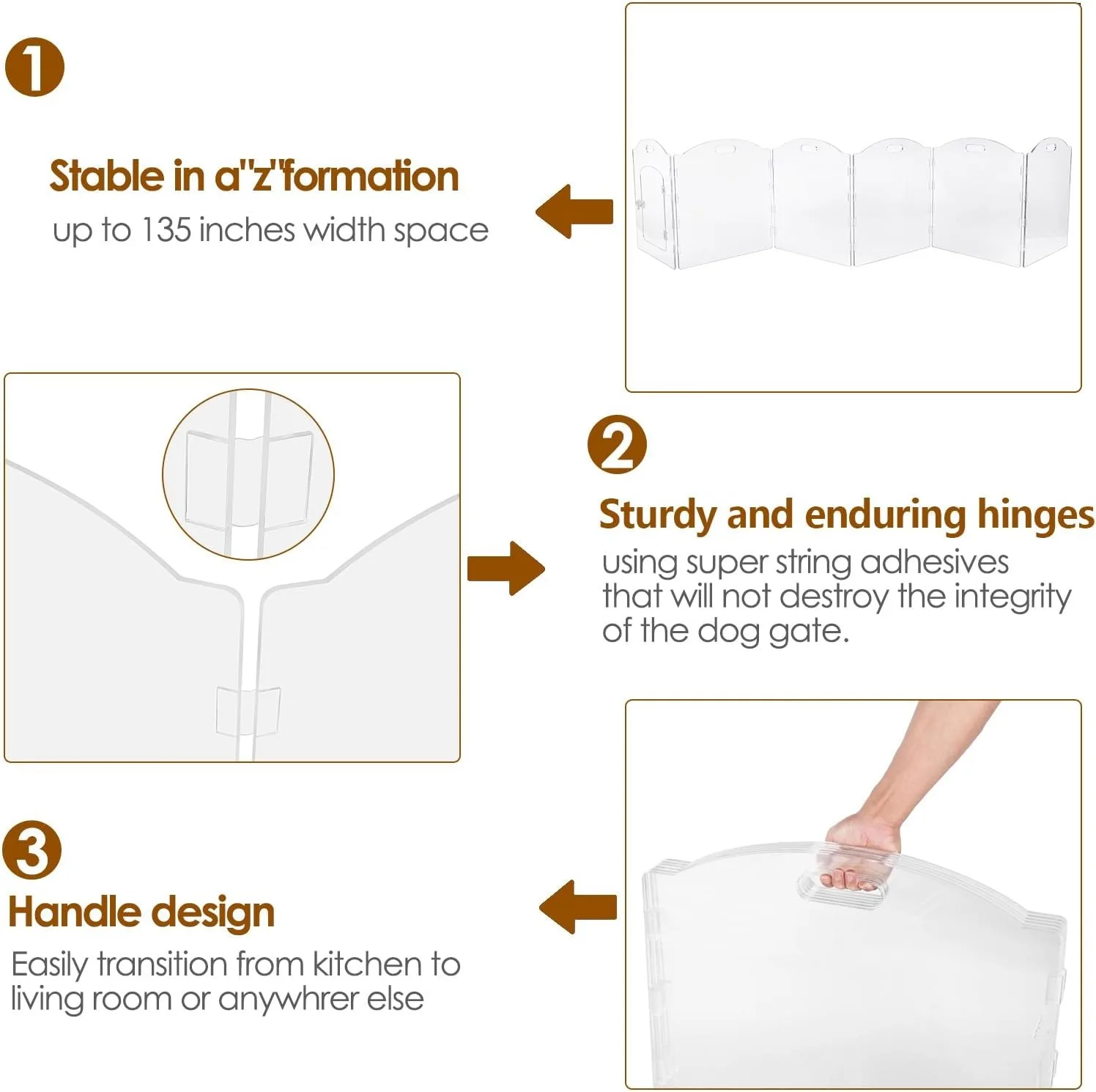 1

Stable in a"z"formation
up to 135 inches width space

2

Sturdy and enduring hinges
using super string adhesives that will not destroy the integrity of the dog gate.

3

Handle design
Easily transition from kitchen to living room or anywhrer else