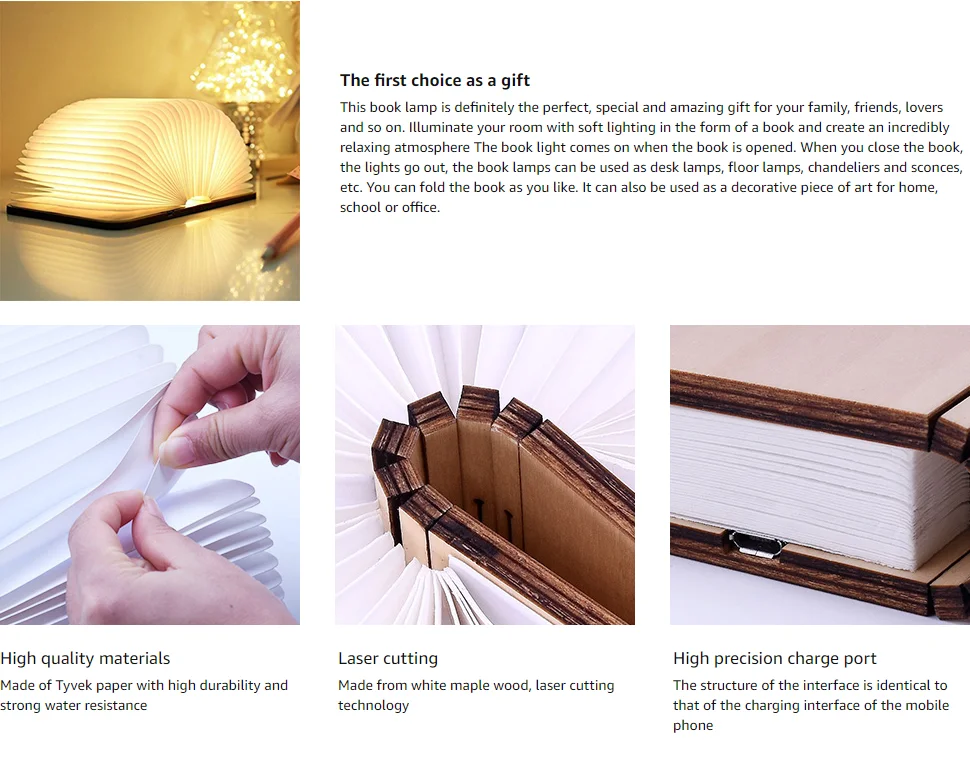 The first choice as a gift

This book lamp is definitely the perfect, special and amazing gift for your family, friends, lovers and so on. Illuminate your room with soft lighting in the form of a book and create an incredibly relaxing atmosphere The book light comes on when the book is opened. When you close the book, the lights go out, the book lamps can be used as desk lamps, floor lamps, chandeliers and sconces, etc. You can fold the book as you like. It can also be used as a decorative piece of art for home, school or office.

High quality materials

Made of Tyvek paper with high durability and strong water resistance

Laser cutting

Made from white maple wood, laser cutting technology

High precision charge port

The structure of the interface is identical to that of the charging interface of the mobile phone