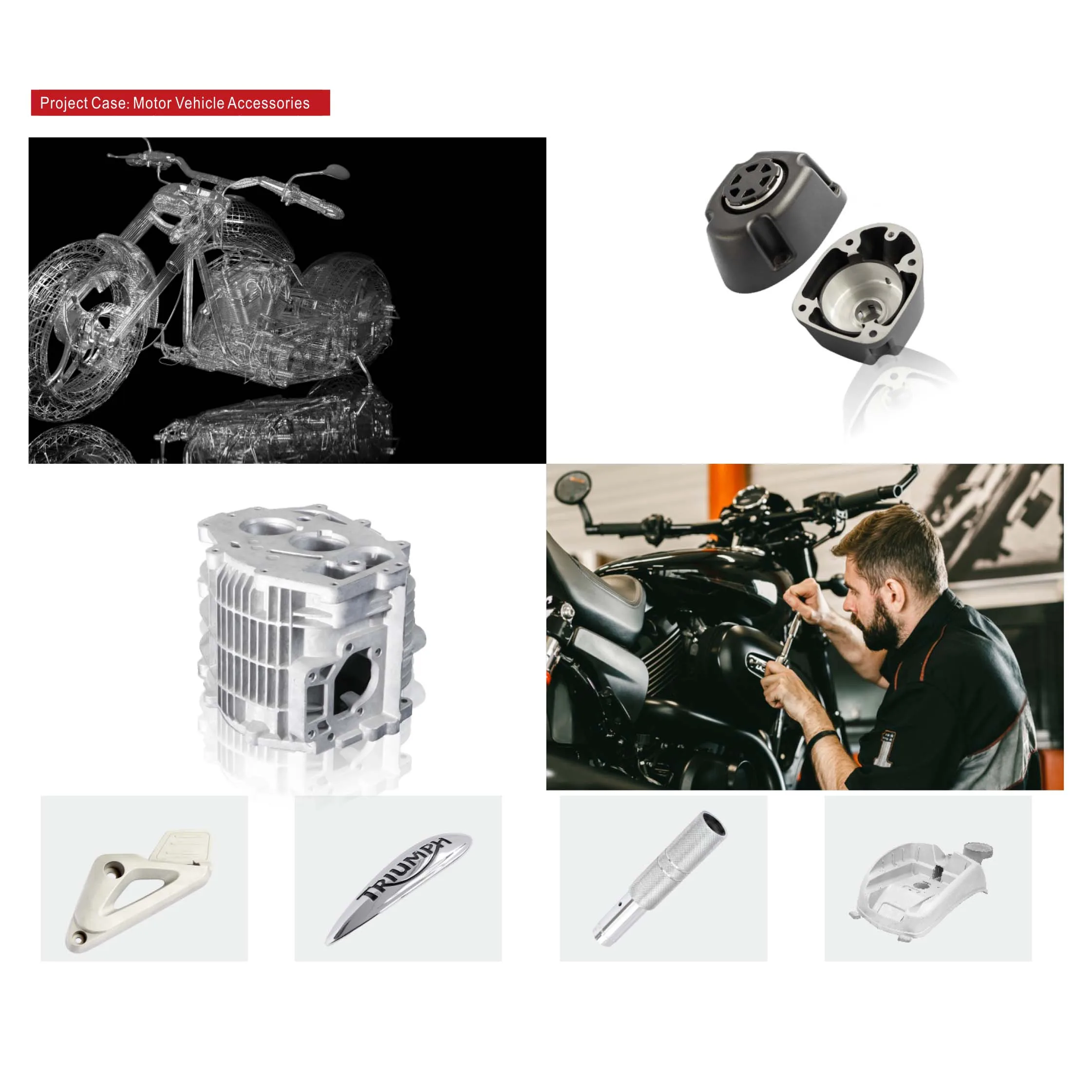 Project Case: Motor Vehicle Accessories

TRIUMPH