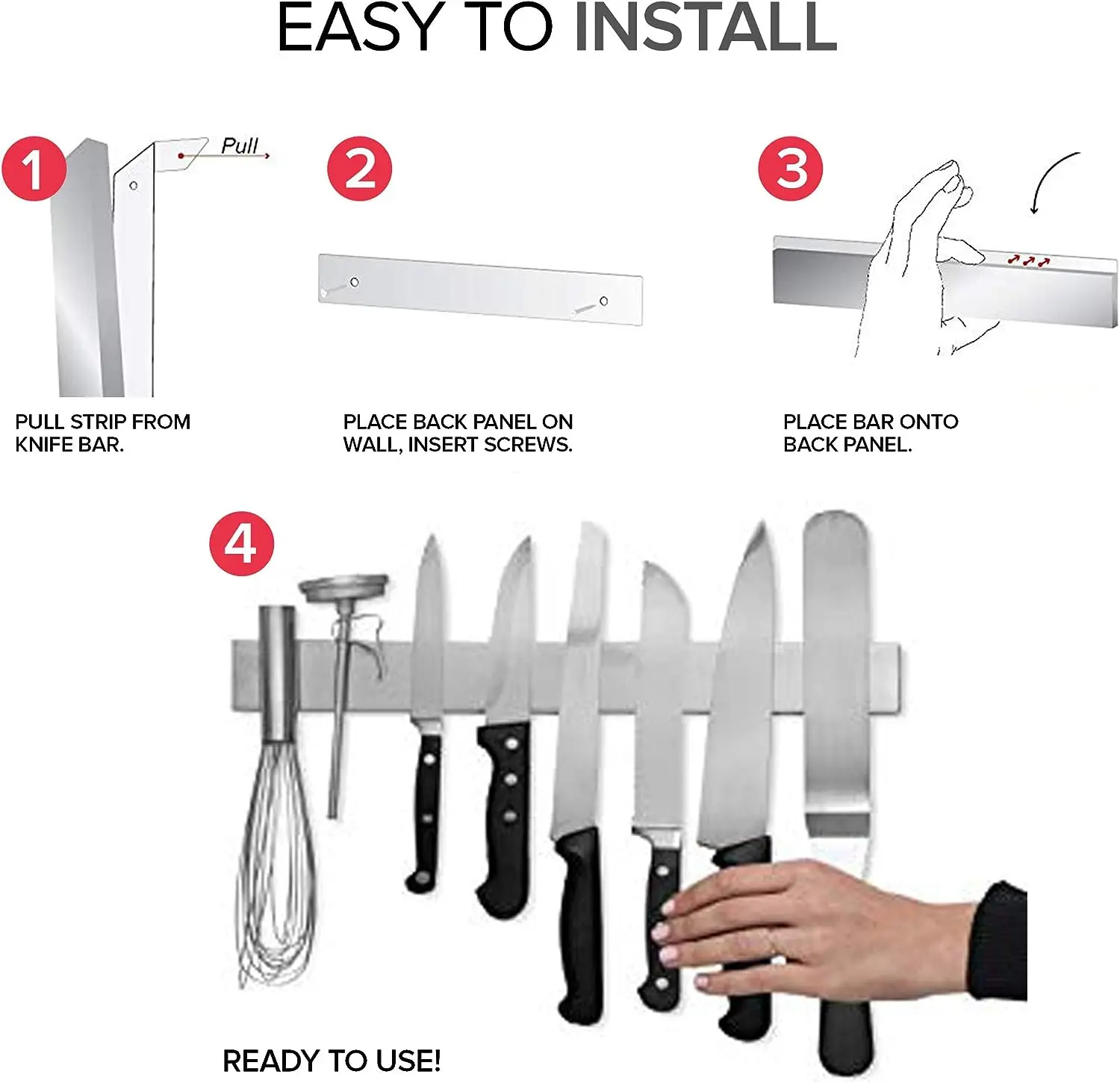 EASY TO INSTALL

1

Pull

PULL STRIP FROM KNIFE BAR.

2

PLACE BACK PANEL ON WALL, INSERT SCREWS.

3

PLACE BAR ONTO BACK PANEL.

4

READY TO USE!