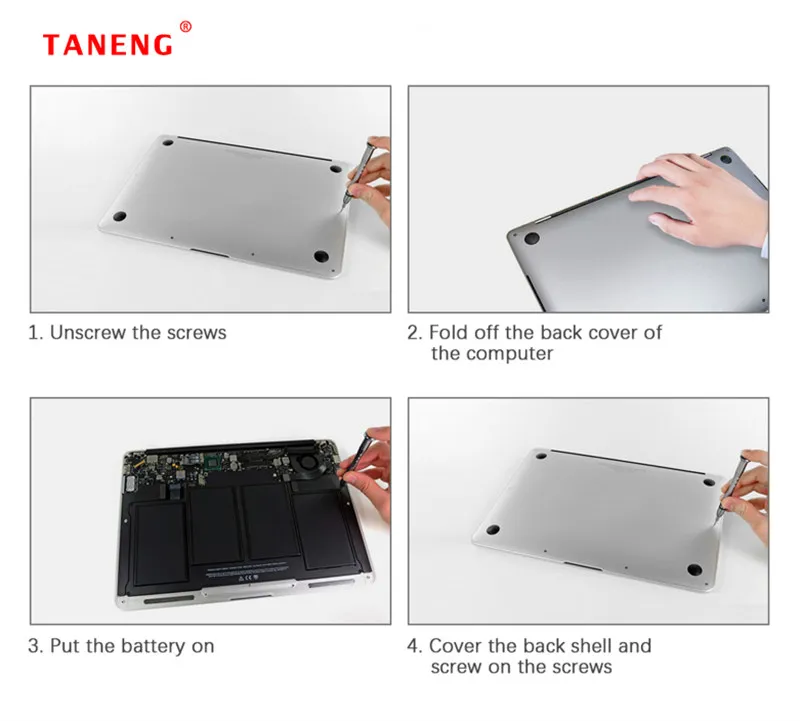 TANENG®

1. Unscrew the screws

2. Fold off the back cover of the computer

3. Put the battery on

4. Cover the back shell and screw on the screws