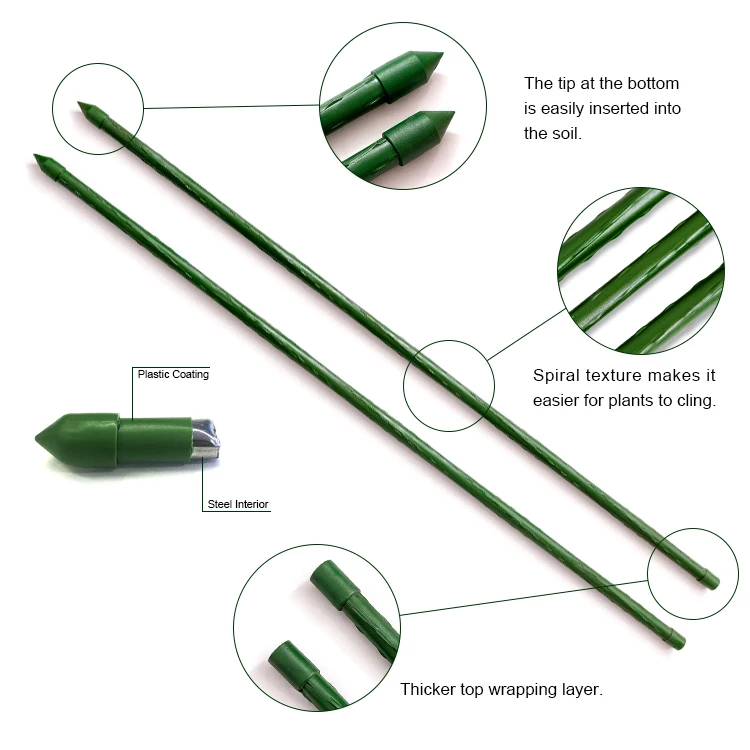 The tip at the bottom is easily inserted into the soil.

Spiral texture makes it easier for plants to cling.

Plastic Coating

Steel Interior

Thicker top wrapping layer.