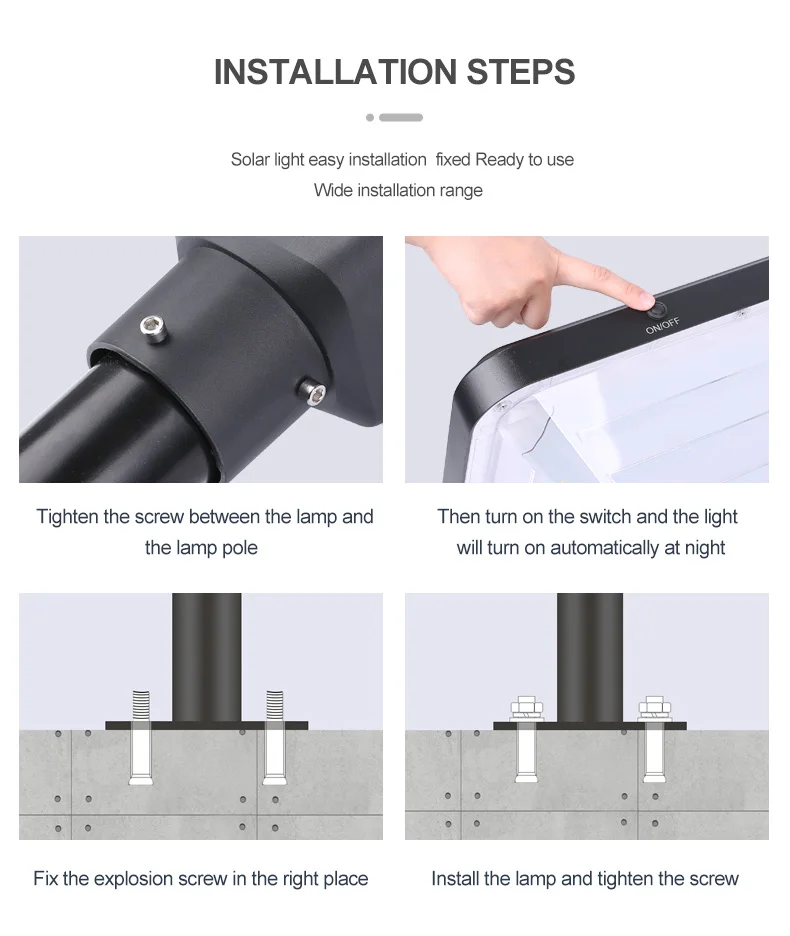 INSTALLATION STEPS

Solar light easy installation fixed Ready to use
Wide installation range

ON/OFF

Tighten the screw between the lamp and the lamp pole

Then turn on the switch and the light will turn on automatically at night

Fix the explosion screw in the right place

Install the lamp and tighten the screw