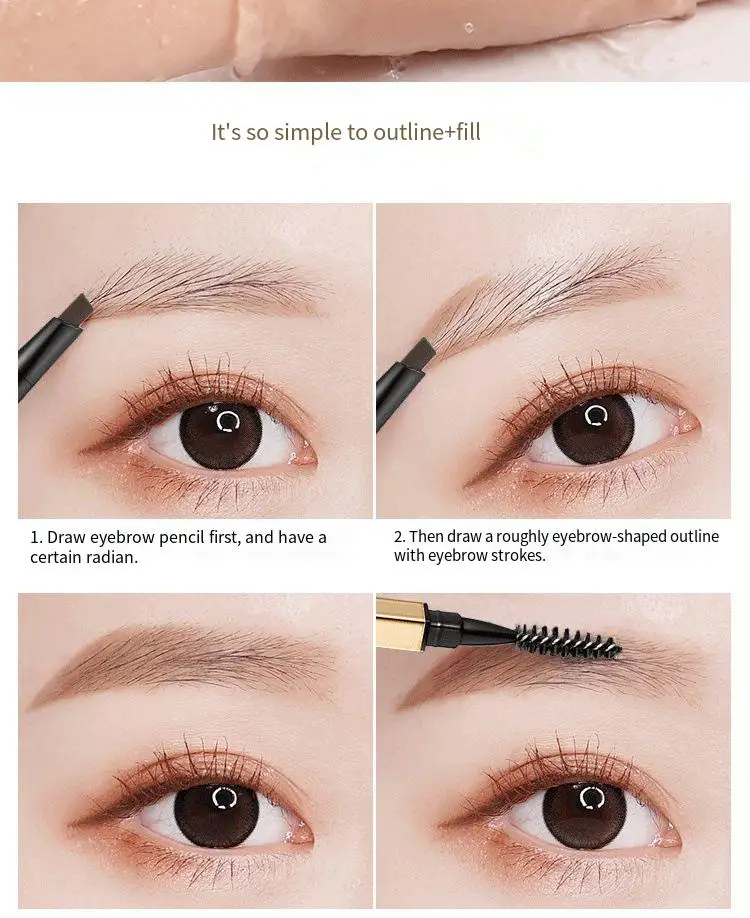 It's so simple to outline+fill

1. Draw eyebrow pencil first, and have a certain radian.

2. Then draw a roughly eyebrow-shaped outline with eyebrow strokes.