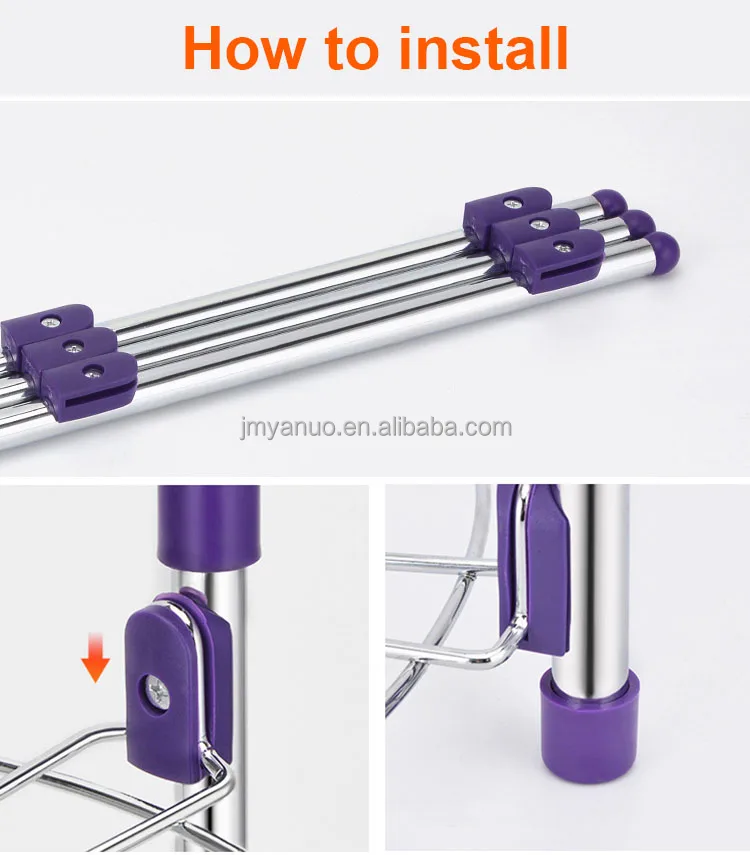 How to install

jmyanuo.en.alibaba.com