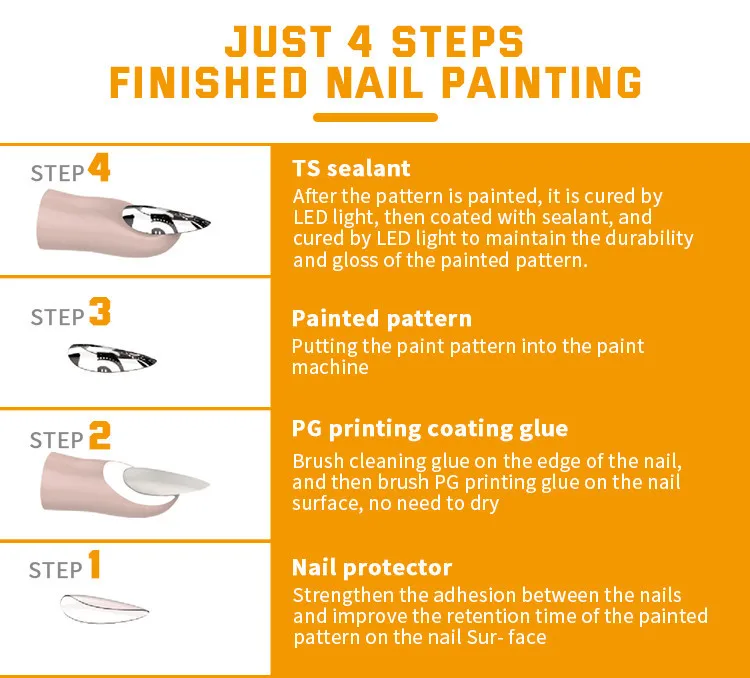 JUST 4 STEPS
FINISHED NAIL PAINTING

STEP 4

TS sealant

After the pattern is painted, it is cured by LED light, then coated with sealant, and cured by LED light to maintain the durability and gloss of the painted pattern.

STEP 3

Painted pattern

Putting the paint pattern into the paint machine

STEP 2

PG printing coating glue

Brush cleaning glue on the edge of the nail, and then brush PG printing glue on the nail surface, no need to dry

STEP 1

Nail protector

Strengthen the adhesion between the nails and improve the retention time of the painted pattern on the nail Sur- face