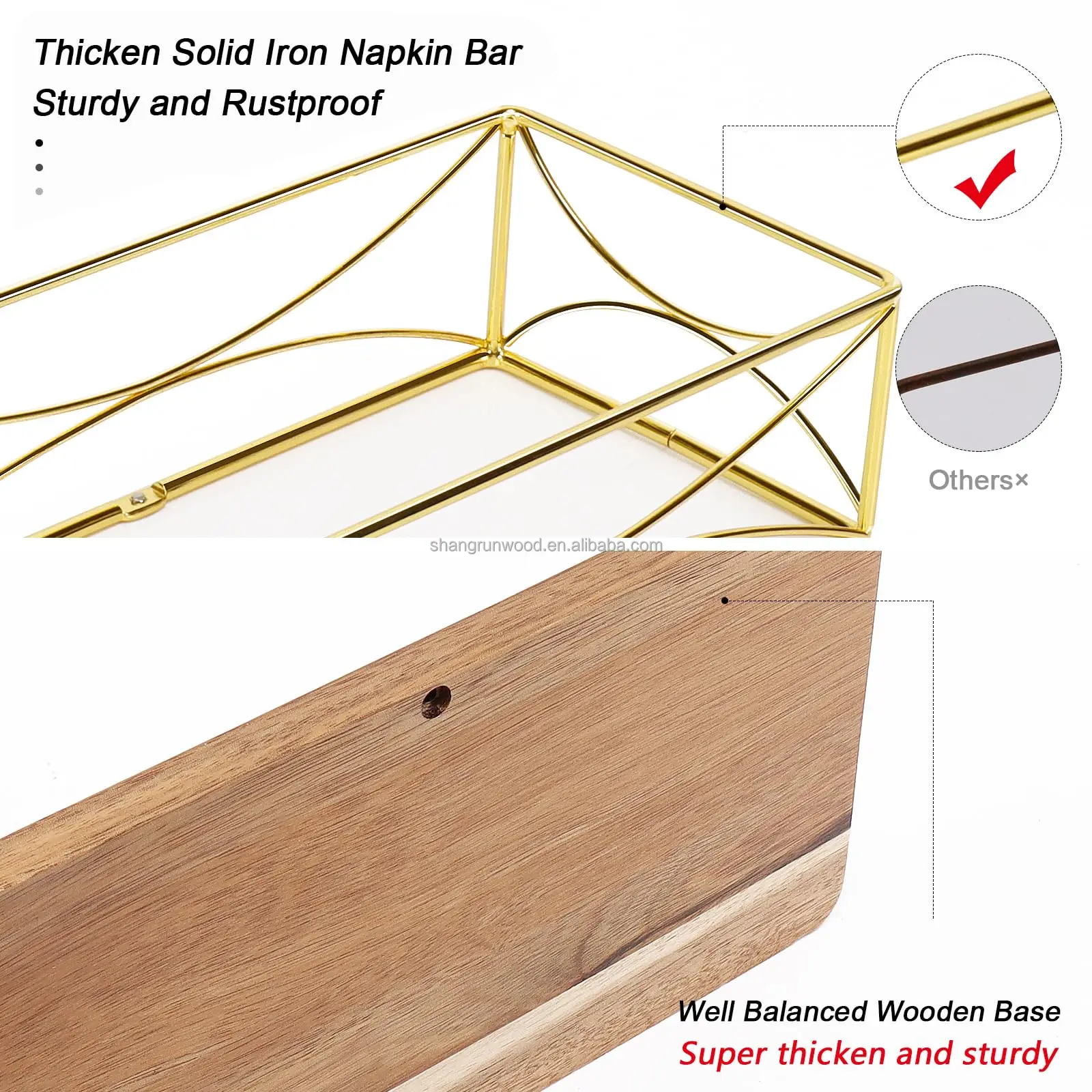 Thicken Solid Iron Napkin Bar
Sturdy and Rustproof

Others×

shangrunwood.en.alibaba.com

Well Balanced Wooden Base
Super thicken and sturdy