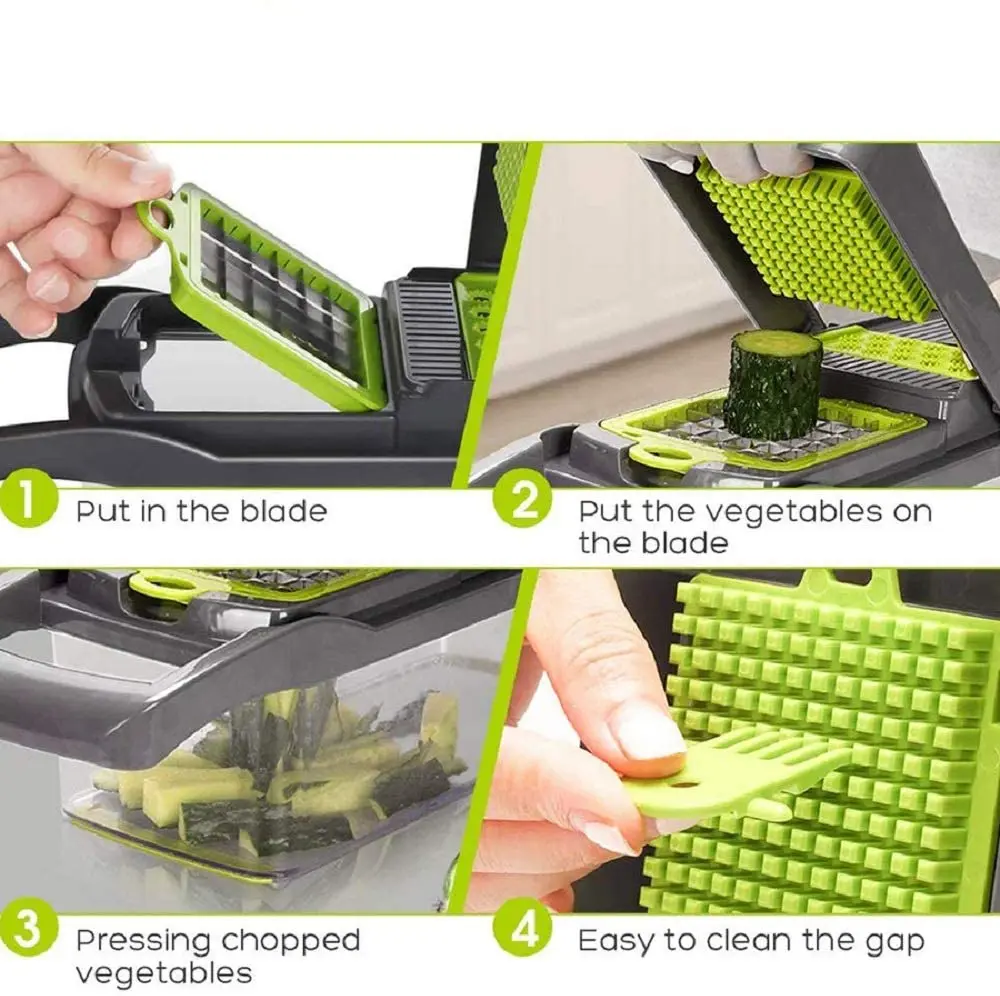 1 Put in the blade

2 Put the vegetables on the blade

3 Pressing chopped vegetables

4 Easy to clean the gap