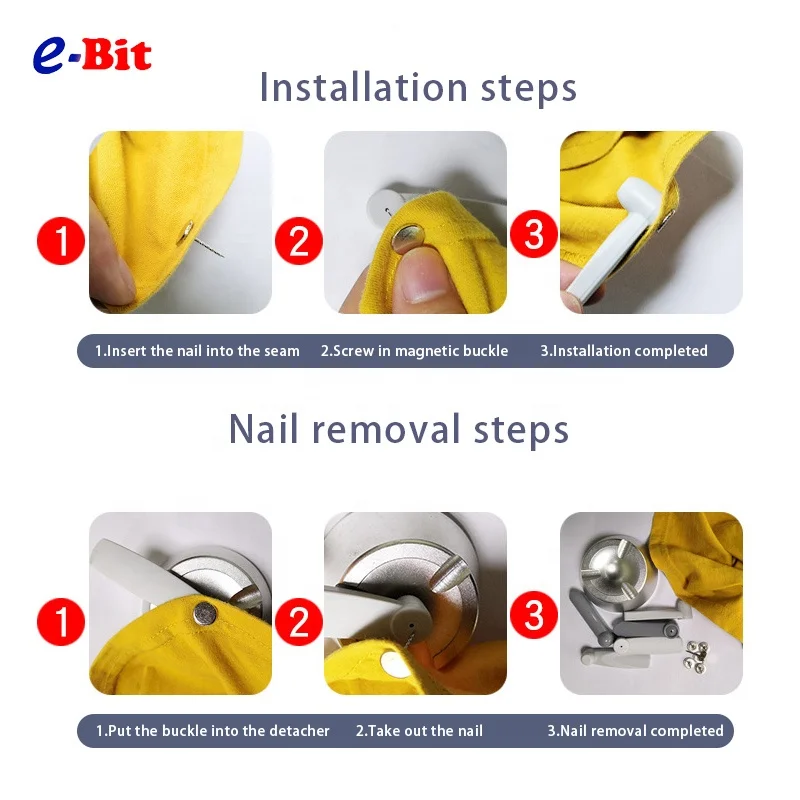 e-Bit

Installation steps

1

2

3

1.Insert the nail into the seam 2.Screw in magnetic buckle 3.Installation completed

Nail removal steps

1

2

3

1.Put the buckle into the detacher 2.Take out the nail 3.Nail removal completed