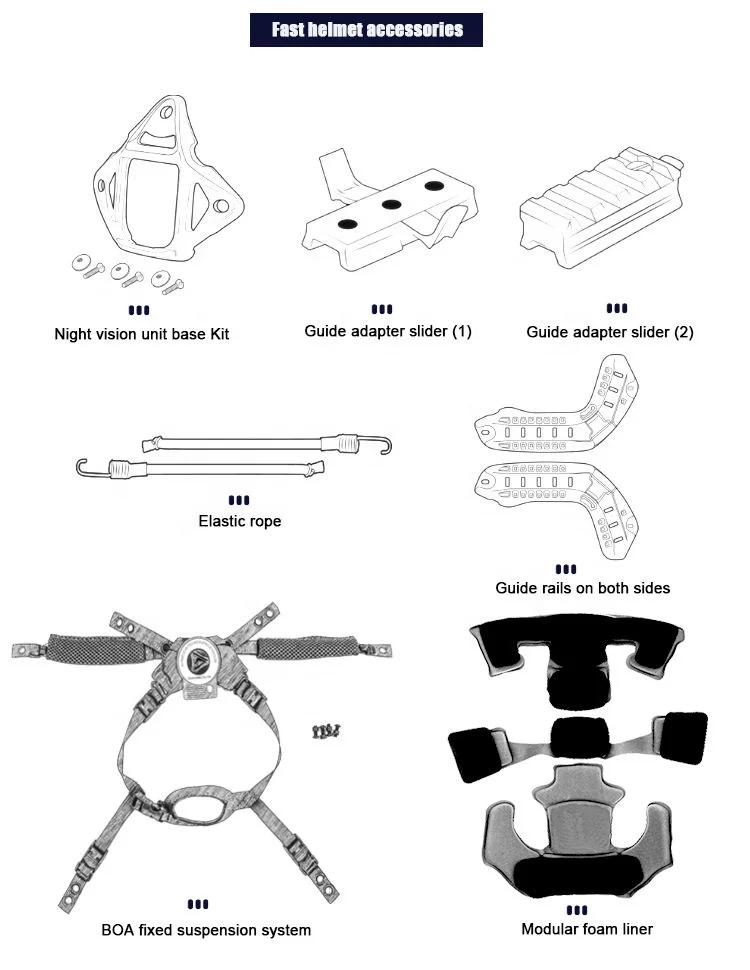 Fast helmet accessories

Night vision unit base Kit

Guide adapter slider (1)

Guide adapter slider (2)

Elastic rope

Guide rails on both sides

BOA fixed suspension system

Modular foam liner