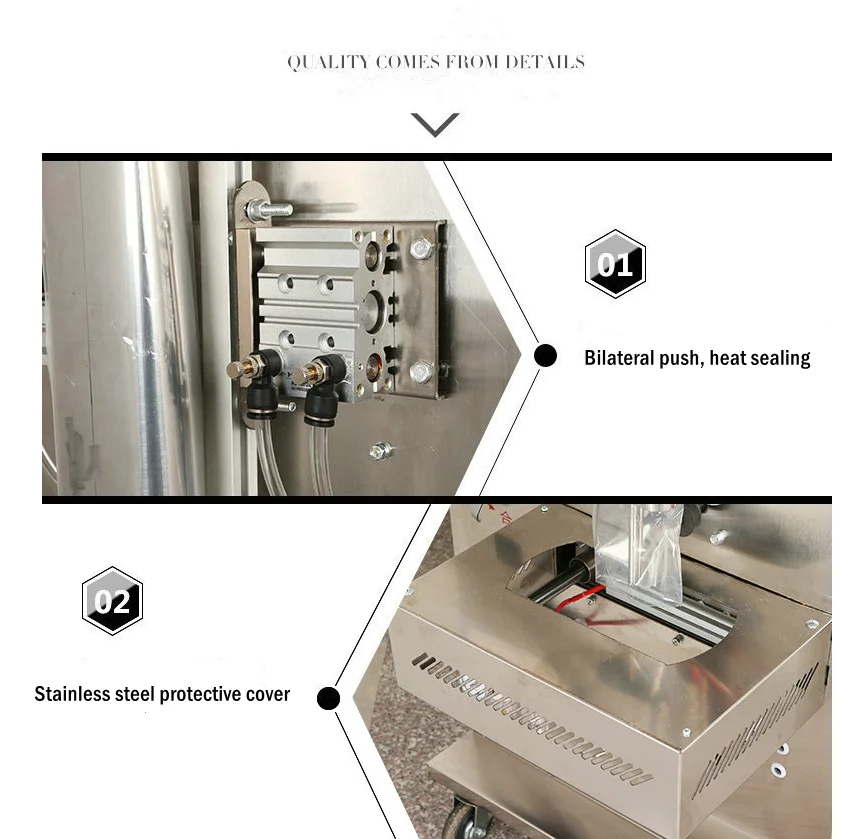 QUALITY COMES FROM DETAILS

01

Bilateral push, heat sealing

02

Stainless steel protective cover