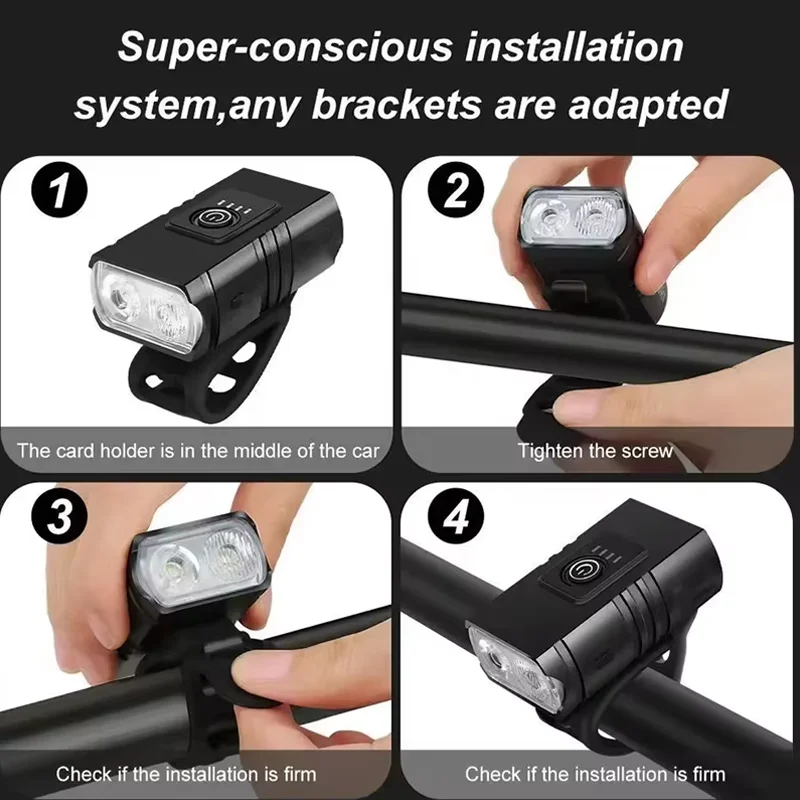 Super-conscious installation system,any brackets are adapted

1

The card holder is in the middle of the car

2

Tighten the screw

3

Check if the installation is firm

4

Check if the installation is firm