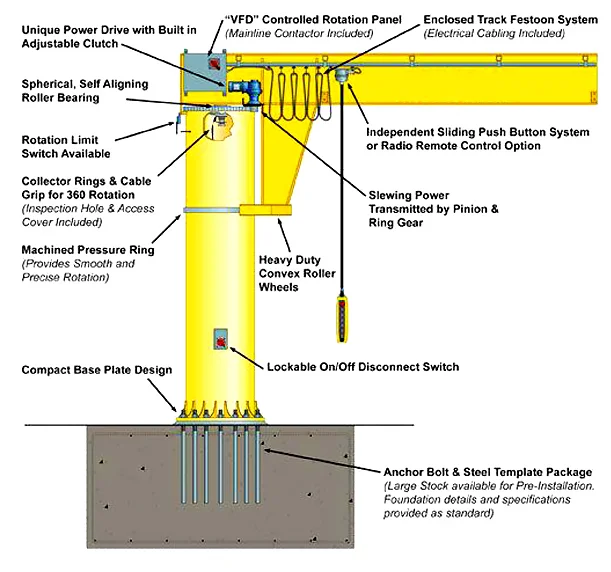 Unique Power Drive with Built in Adjustable Clutch

"VFD" Controlled Rotation Panel
(Mainline Contactor Included)

Enclosed Track Festoon System
(Electrical Cabling Included)

Spherical, Self Aligning Roller Bearing

Rotation Limit Switch Available

Independent Sliding Push Button System or Radio Remote Control Option

Collector Rings & Cable Grip for 360 Rotation
(Inspection Hole & Access Cover Included)

Slewing Power Transmitted by Pinion & Ring Gear

Machined Pressure Ring
(Provides Smooth and Precise Rotation)

Heavy Duty Convex Roller Wheels

Compact Base Plate Design

Lockable On/Off Disconnect Switch

Anchor Bolt & Steel Template Package
(Large Stock available for Pre-Installation. Foundation details and specifications provided as standard)