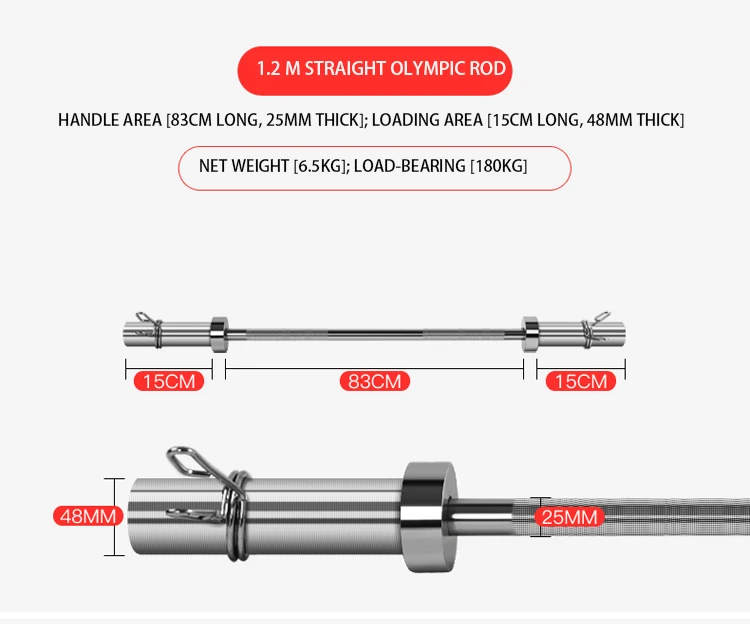 1.2 M STRAIGHT OLYMPIC ROD

HANDLE AREA [83CM LONG, 25MM THICK]; LOADING AREA [15CM LONG, 48MM THICK]

NET WEIGHT [6.5KG]; LOAD-BEARING [180KG]

15CM
83CM
15CM

48MM
25MM